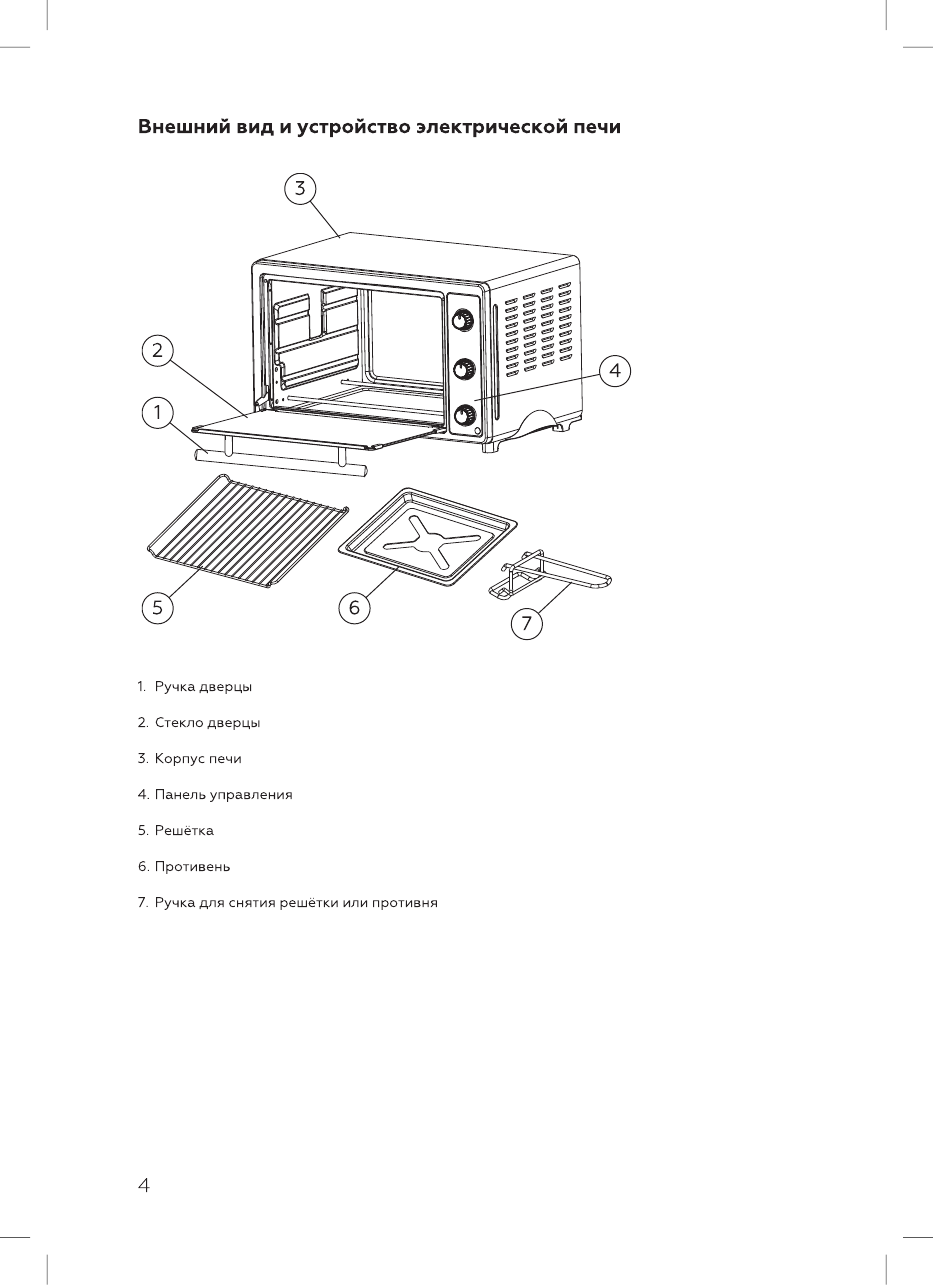 Внешний вид и устройство электрической печи

3

2

4

1

5

6

7

1. Ручка дверцы

2. Стекло дверцы

3. Корпус печи

4. Панель управления

5. Решётка

6. Противень

7. Ручка для снятия решётки или противня

4