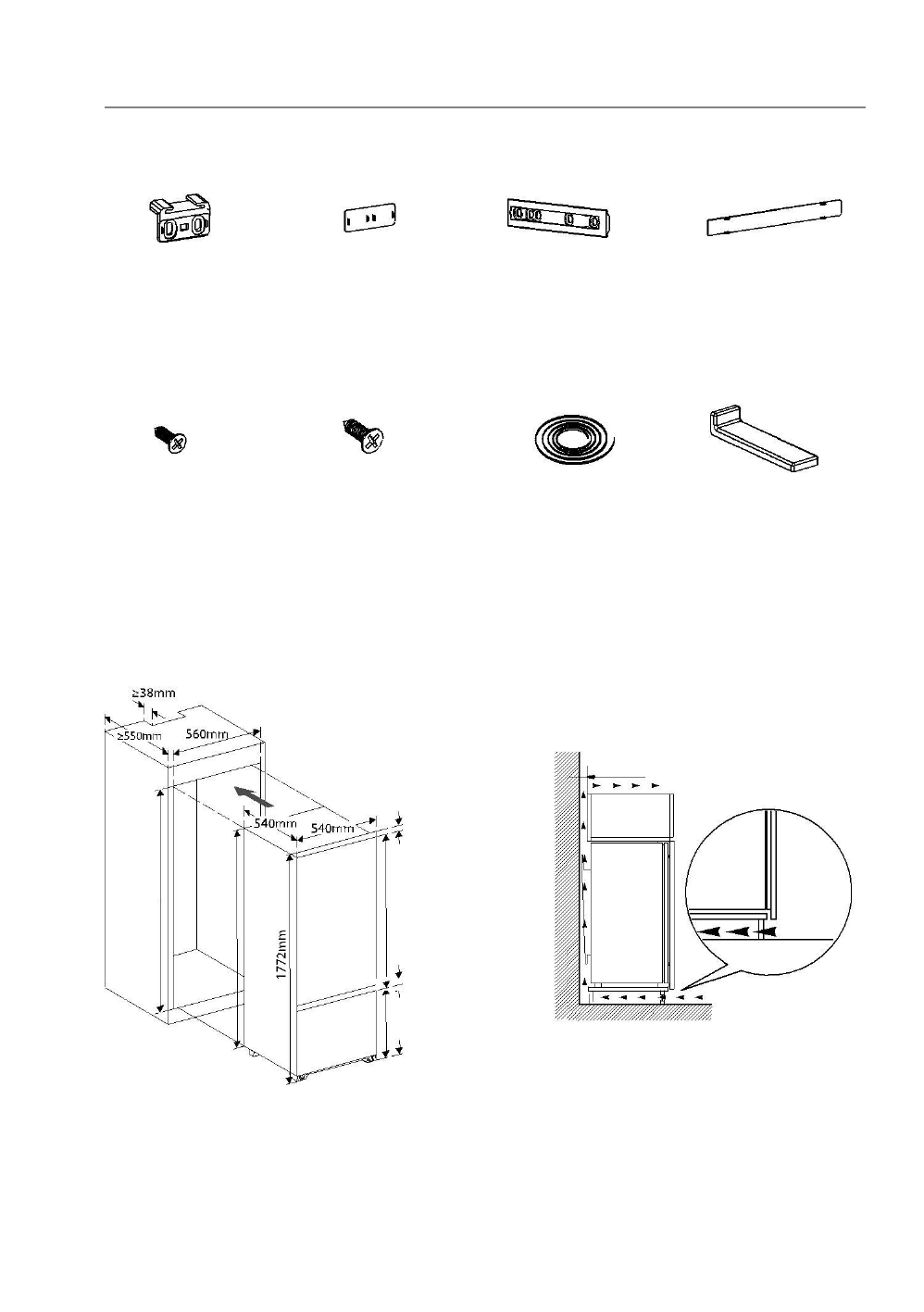 ≥38mm
≥550mm
560mm
540mm
540mm
1772mm