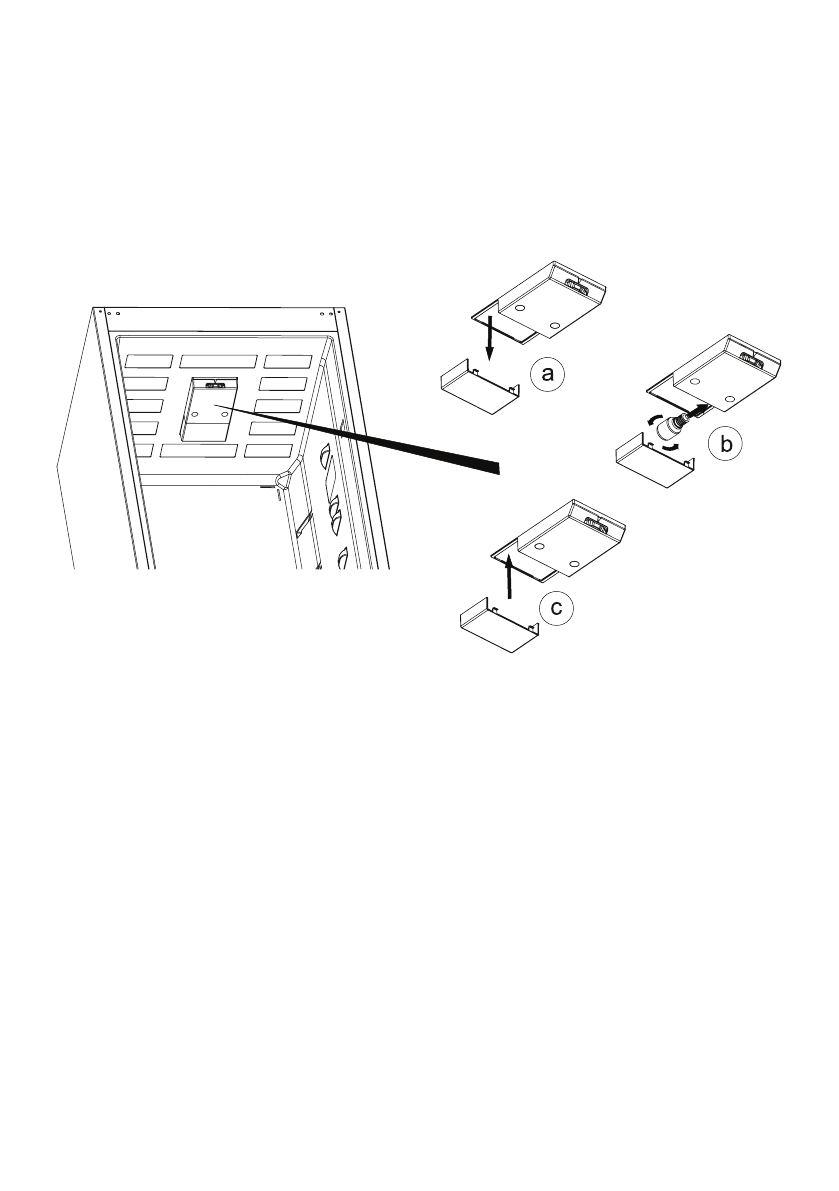 a

b

c