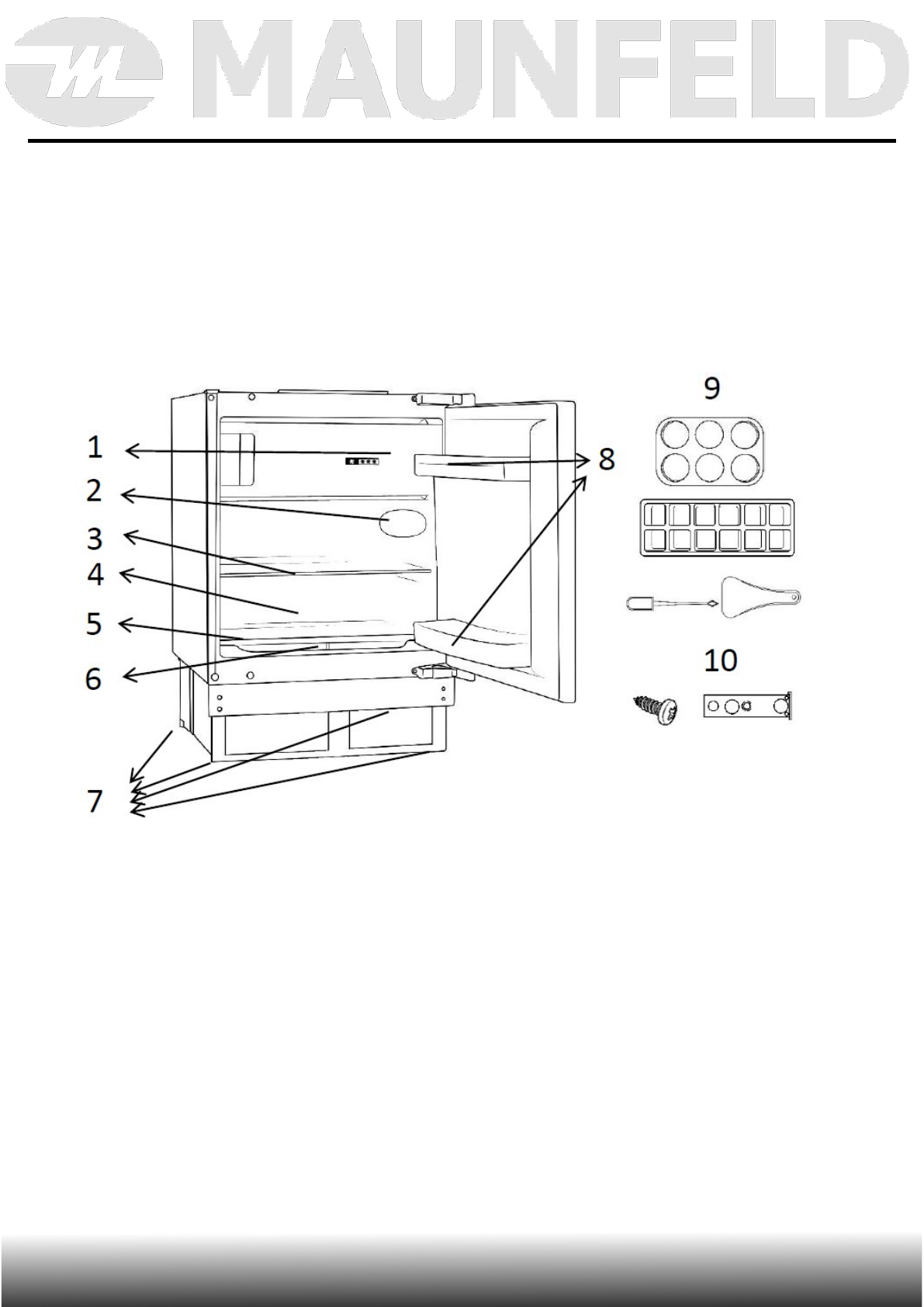 MAUNFELD

1
2
3
4
5
6
7
8
9
10