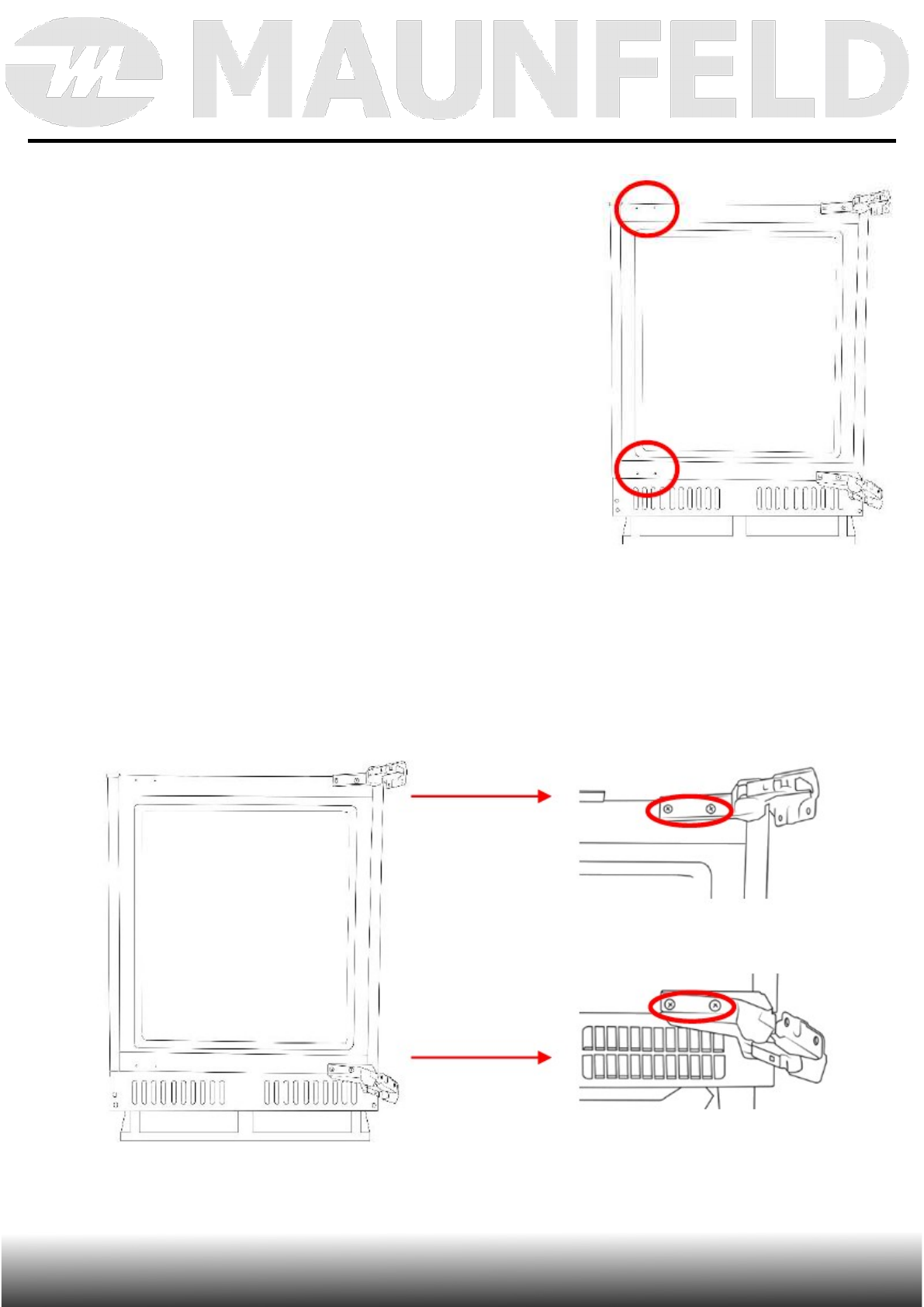 MAUNFELD