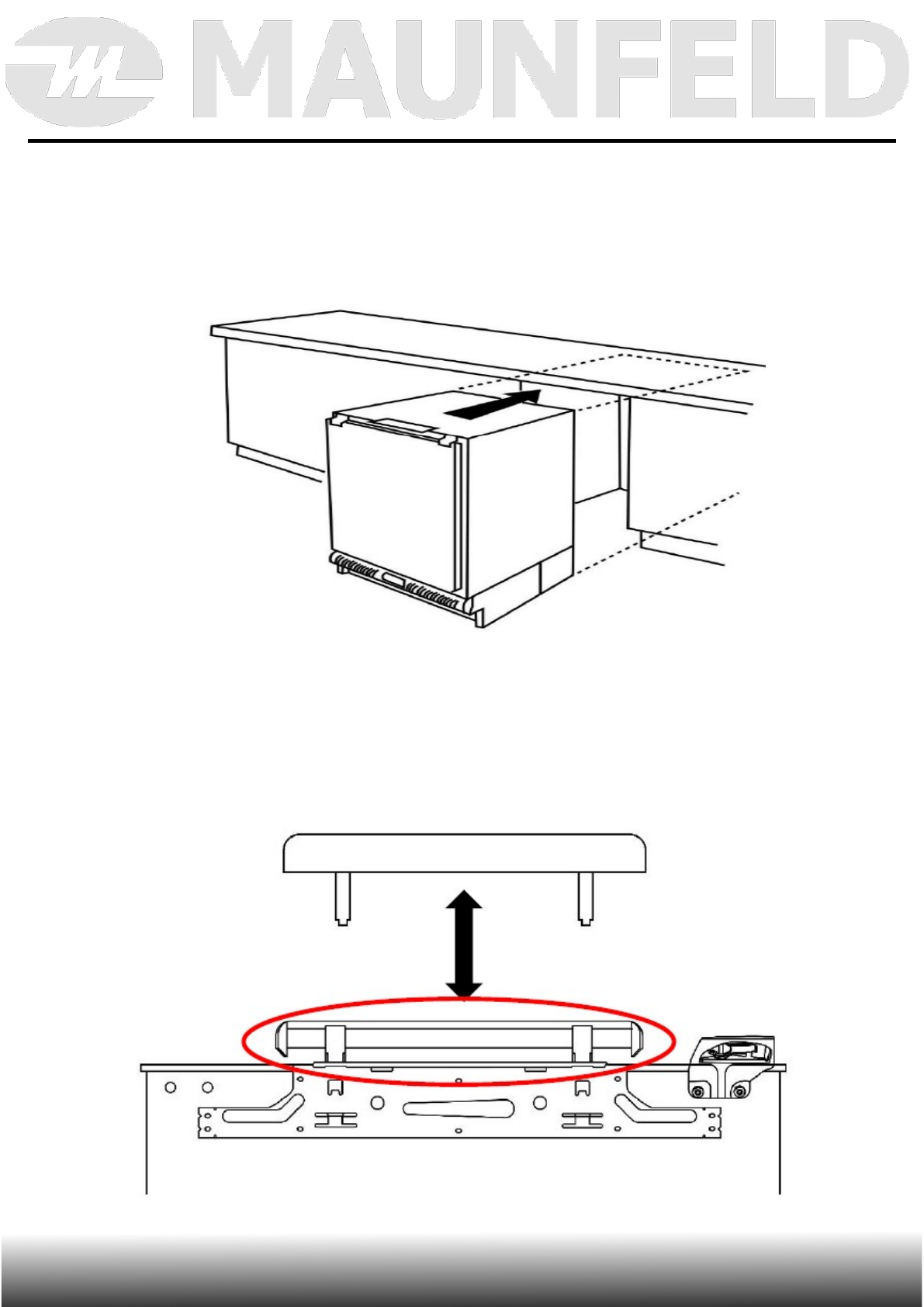 MAUNFELD