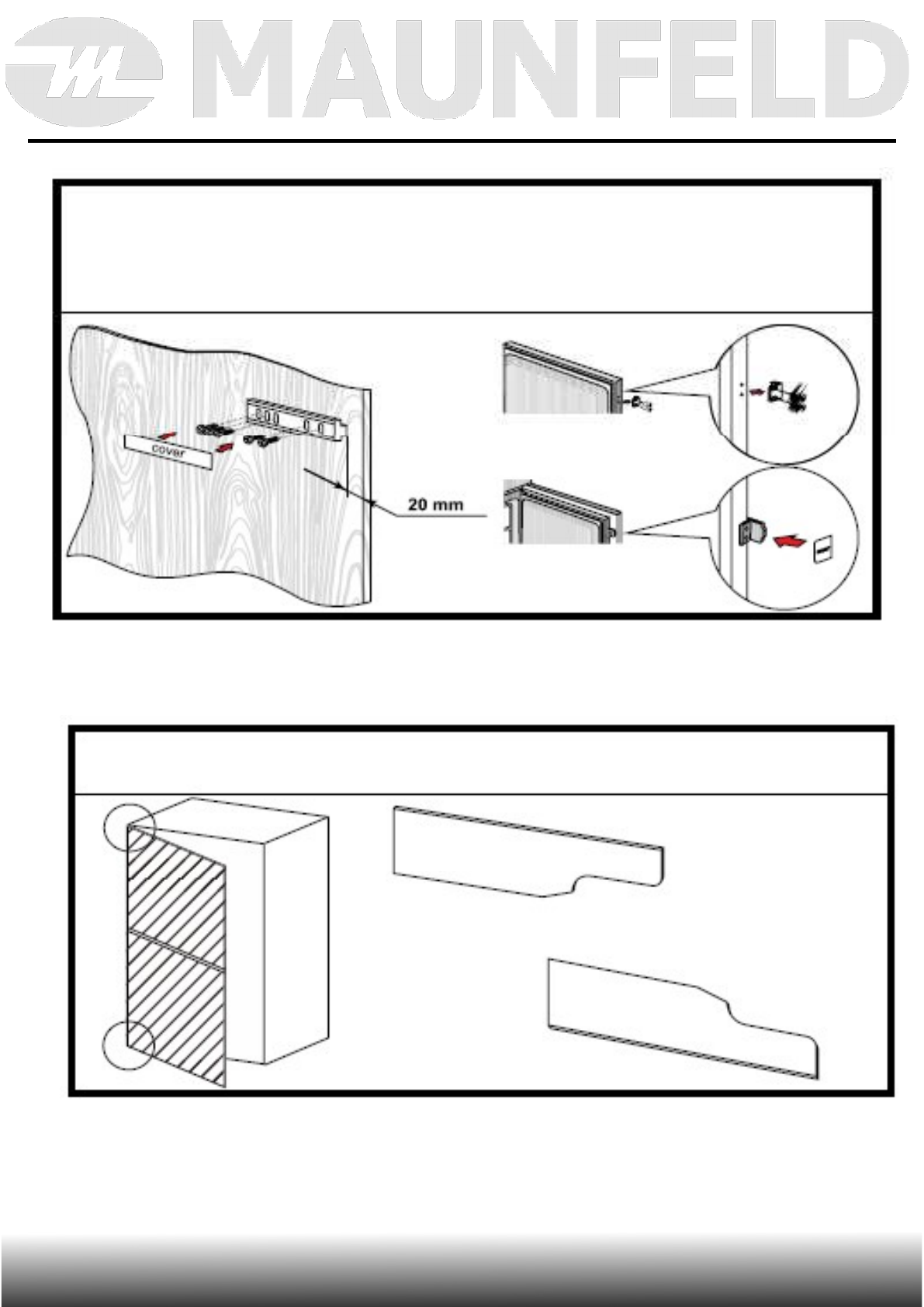 MAUNFELD

cover

20 mm