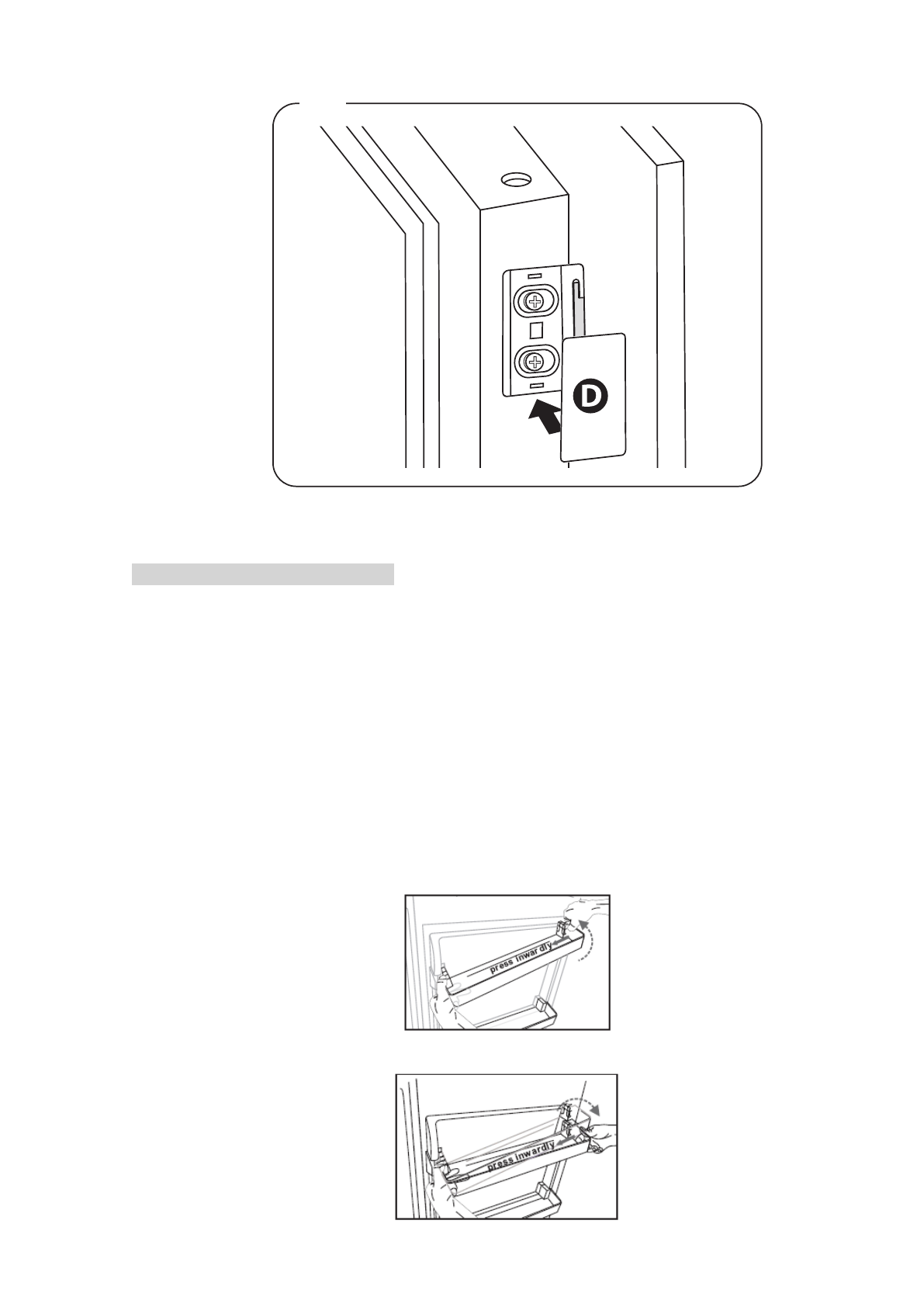 D

press inwardly

press inwardly