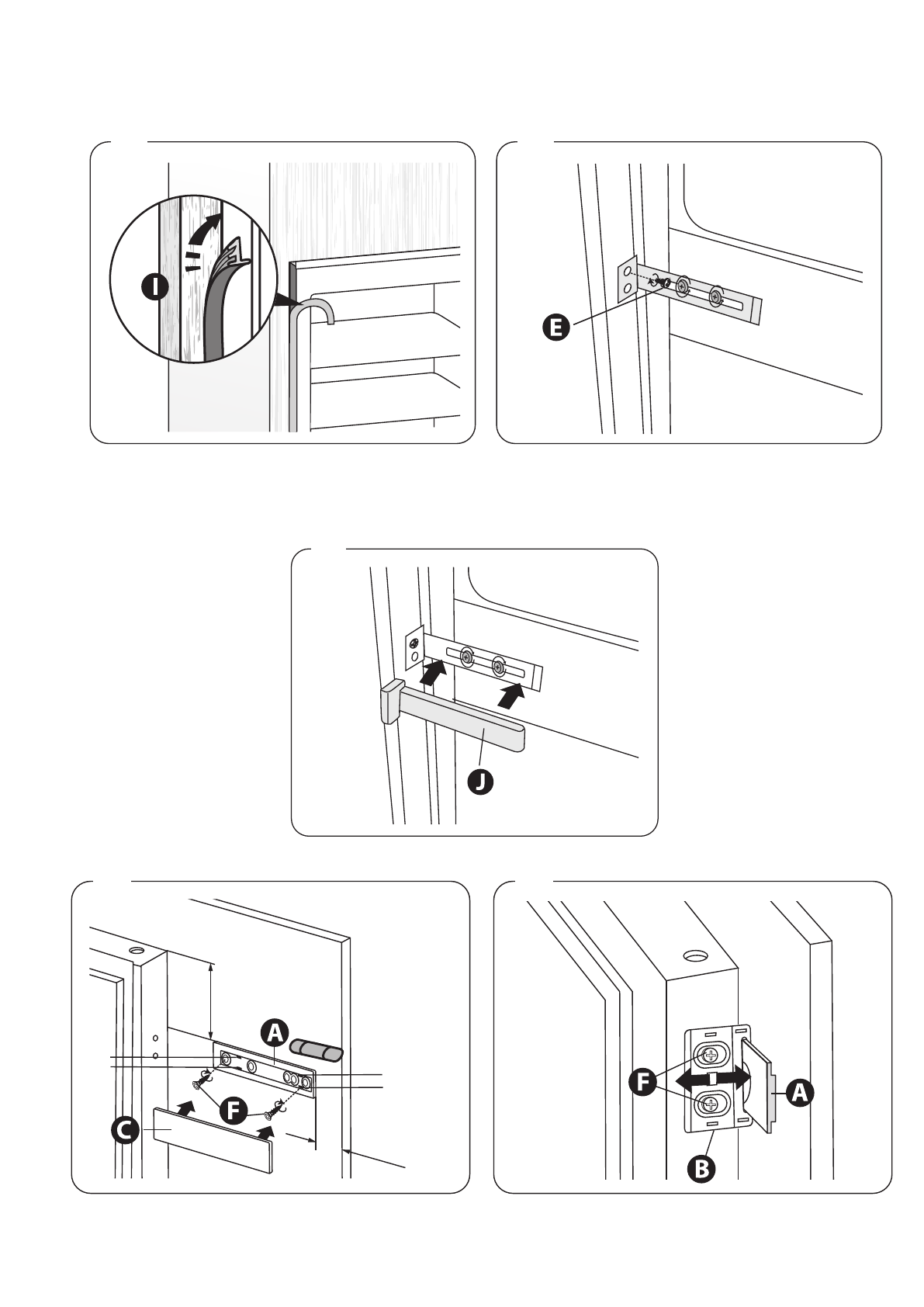 I

E

J

A

F

C

F

A

B