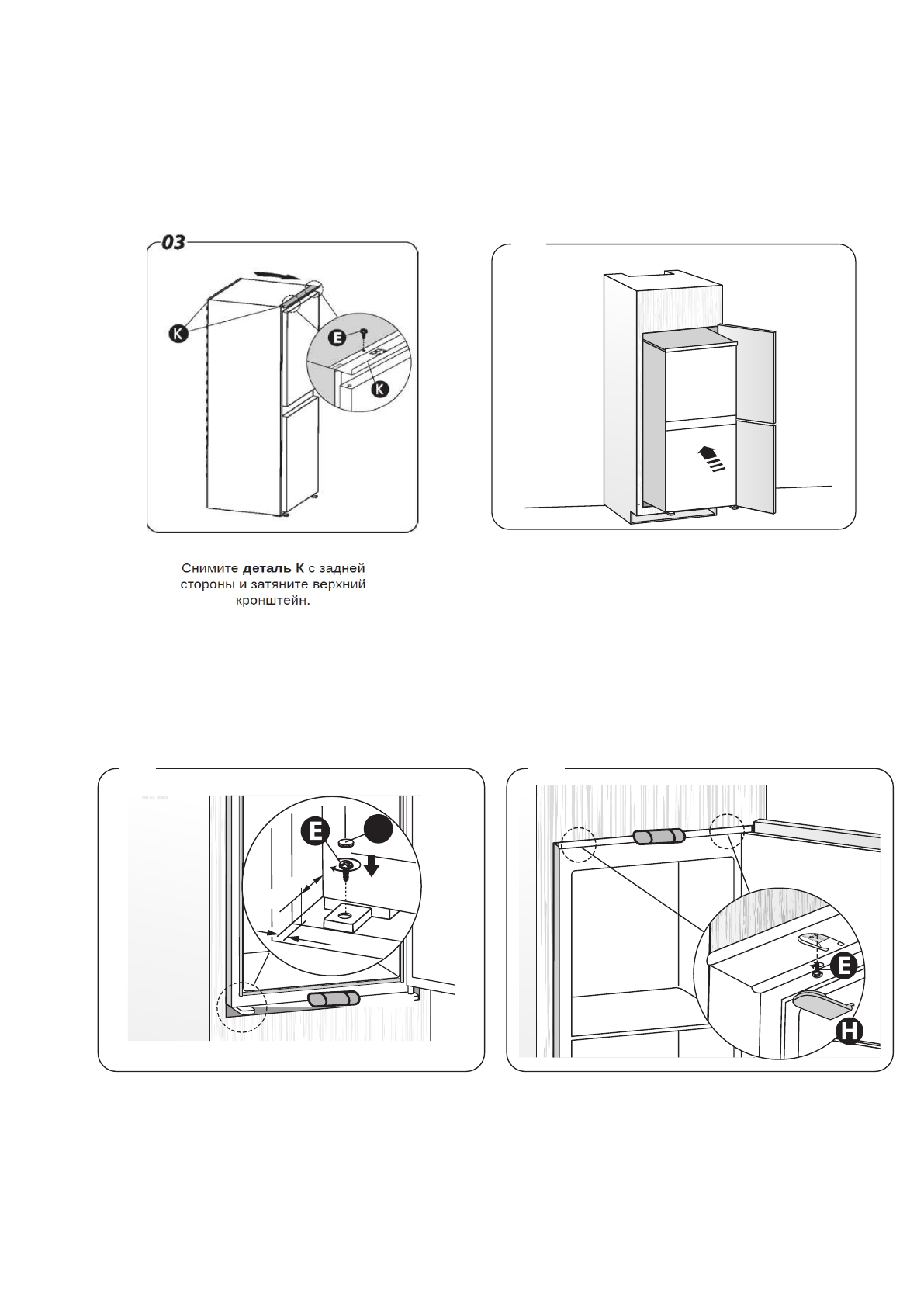 03

K

E

K

Снимите деталь К с задней стороны и затяните верхний кронштейн.

E

E

H