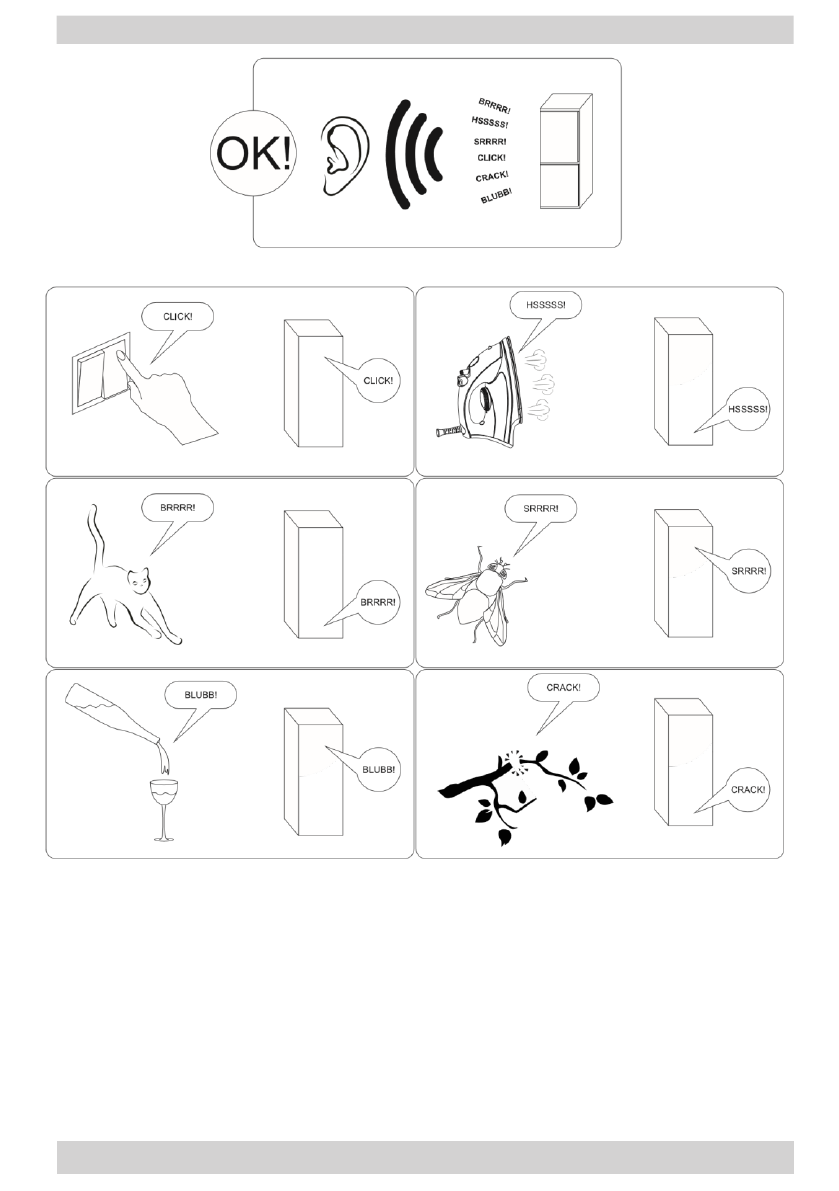 OK!

BRRRR!
HSSSSS!
SRRRR!
CLICK!
CRACK!
BLUBB!

CLICK!

CLICK!

HSSSSS!

HSSSSS!

BRRRR!

BRRRR!

SRRRR!

SRRRR!

BLUBB!

BLUBB!

CRACK!

CRACK!