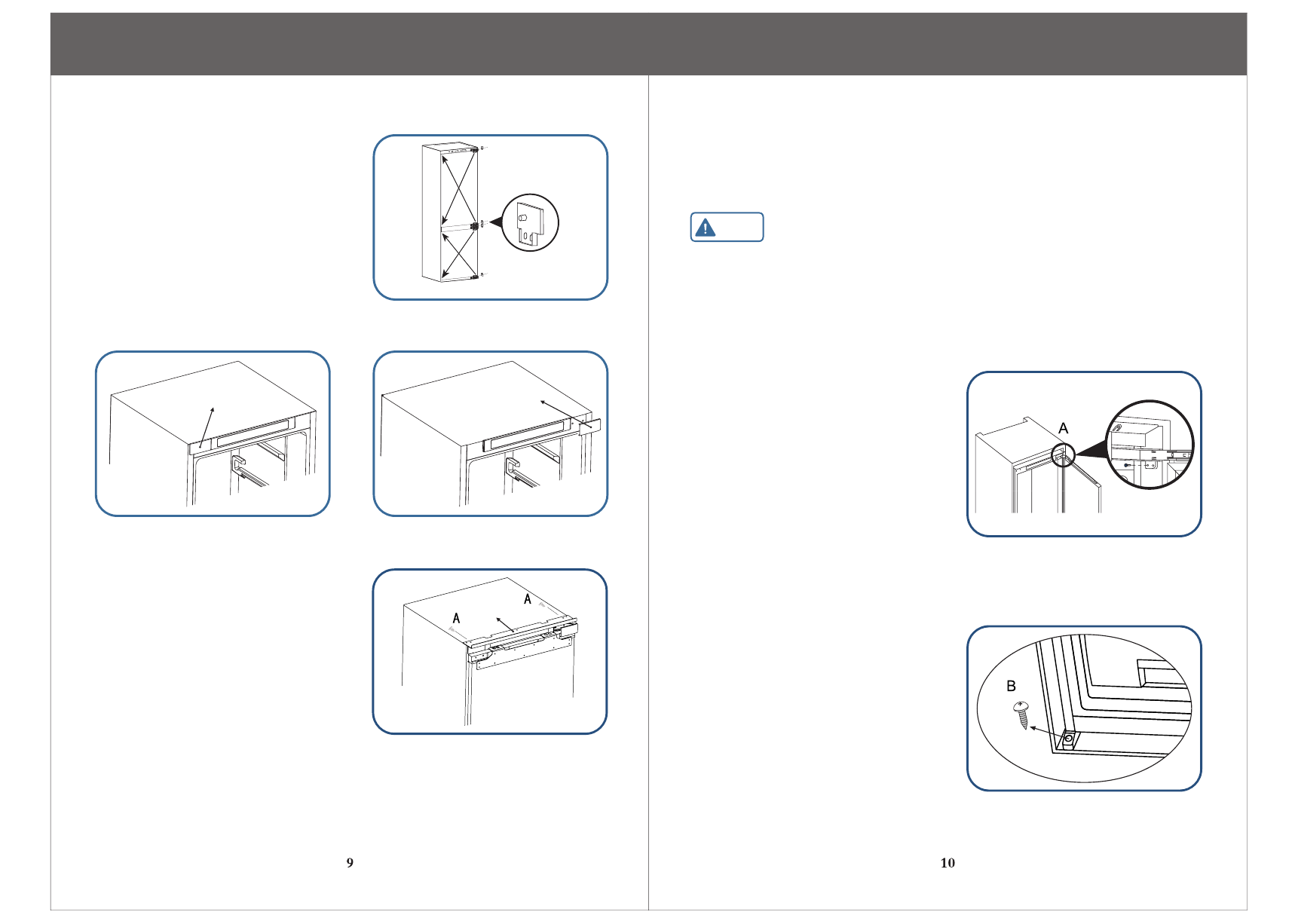 A

A

9

A

B

10