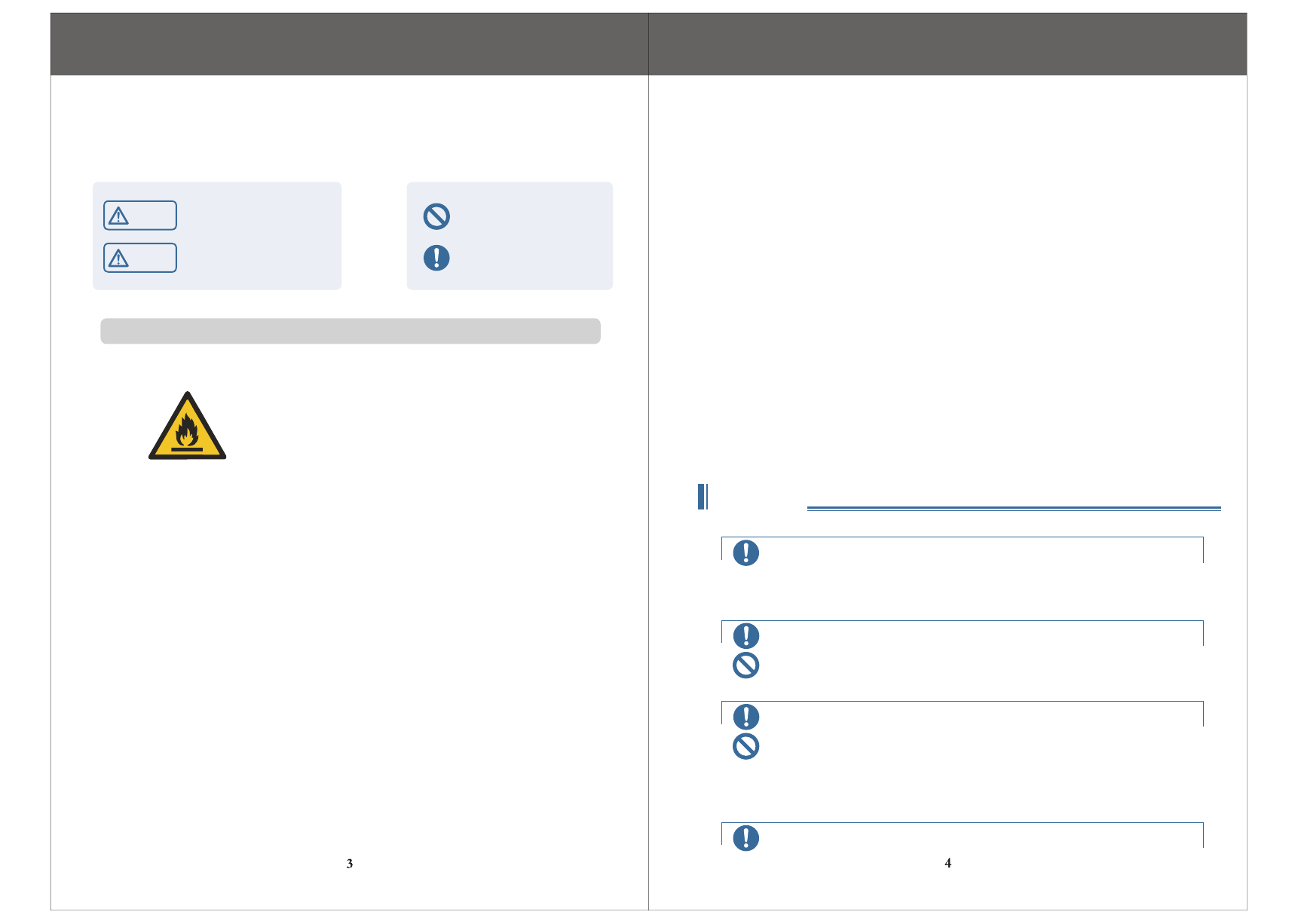 3

4