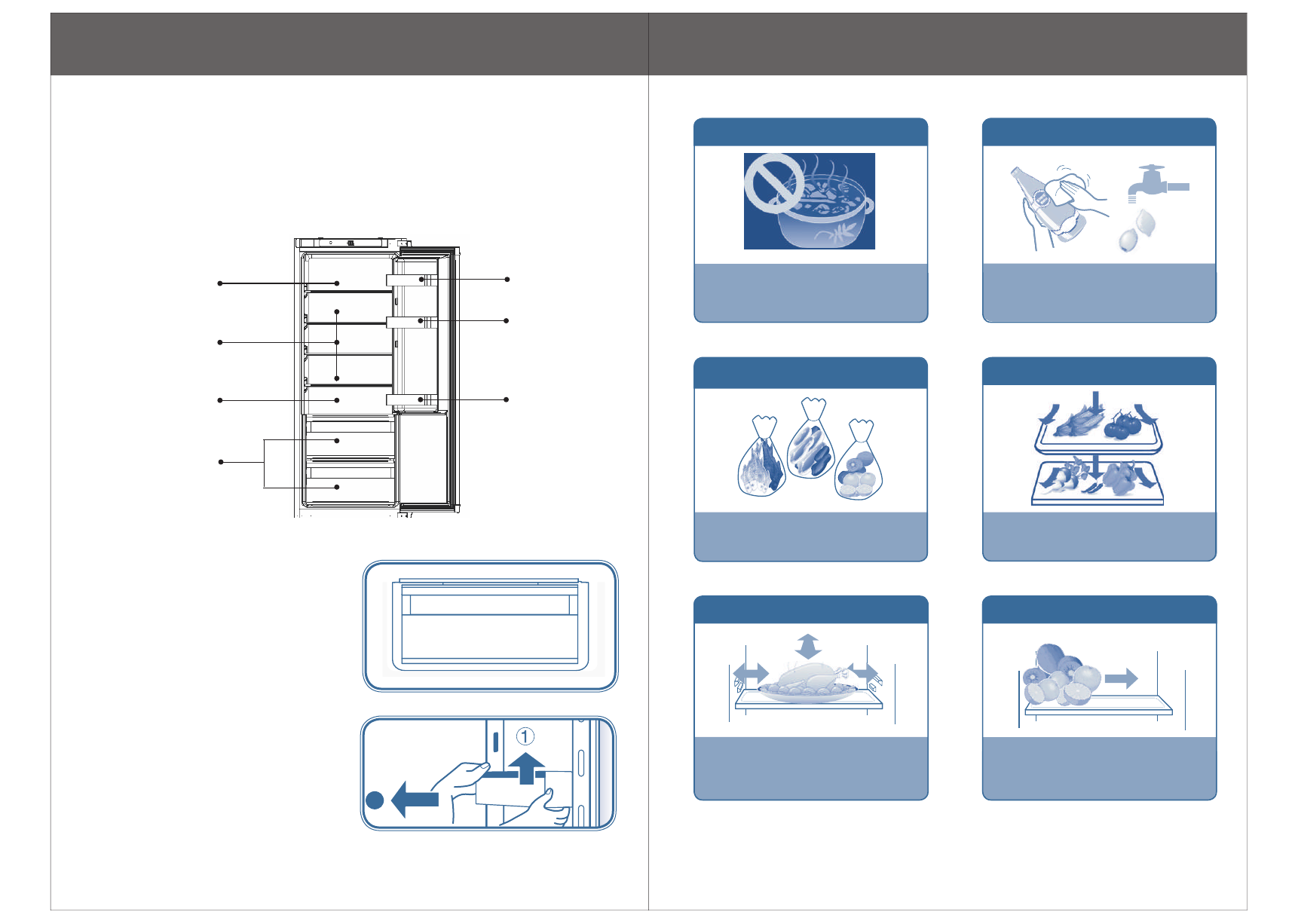 ①