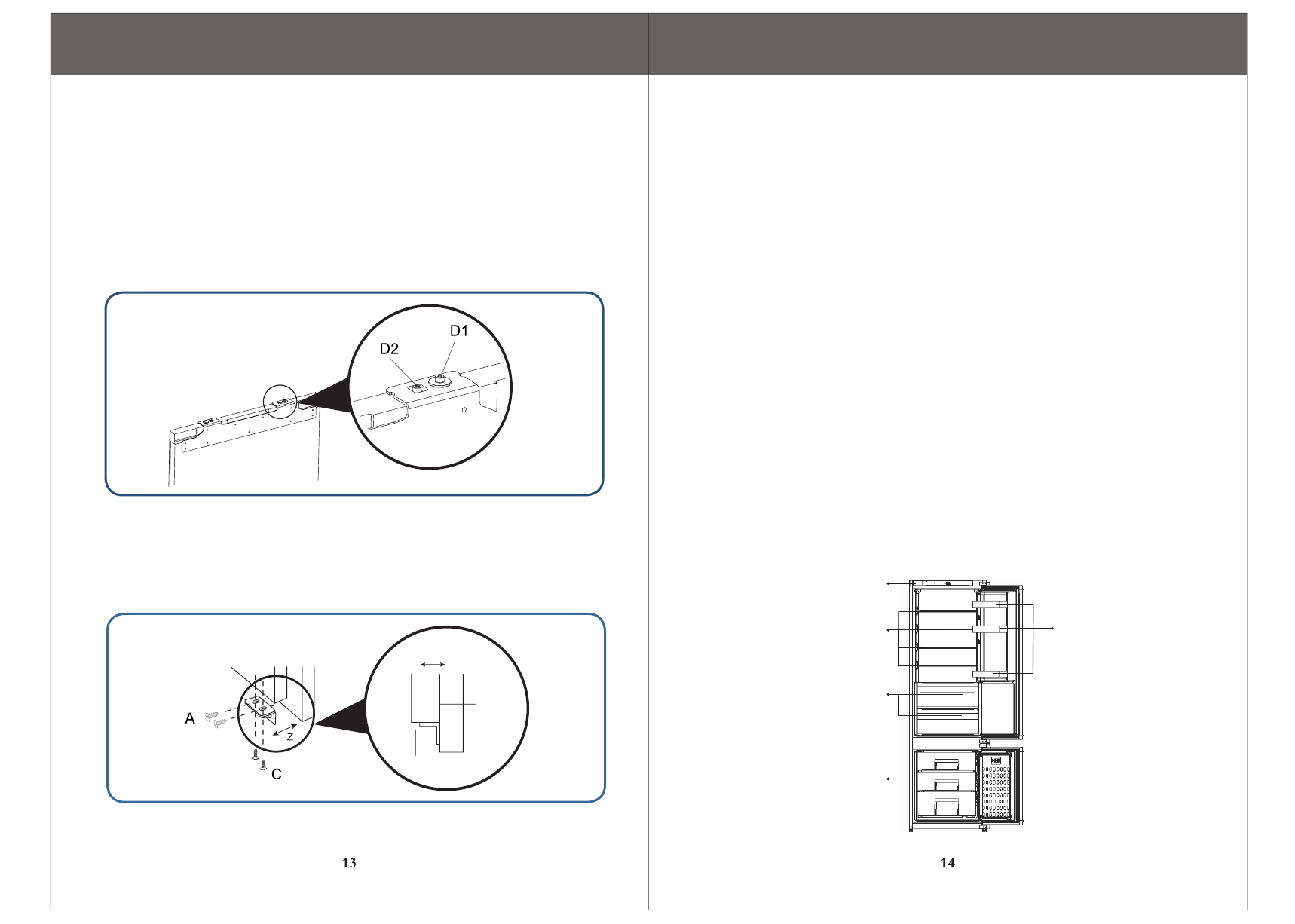 D1
D2

A
Z
C

13

14