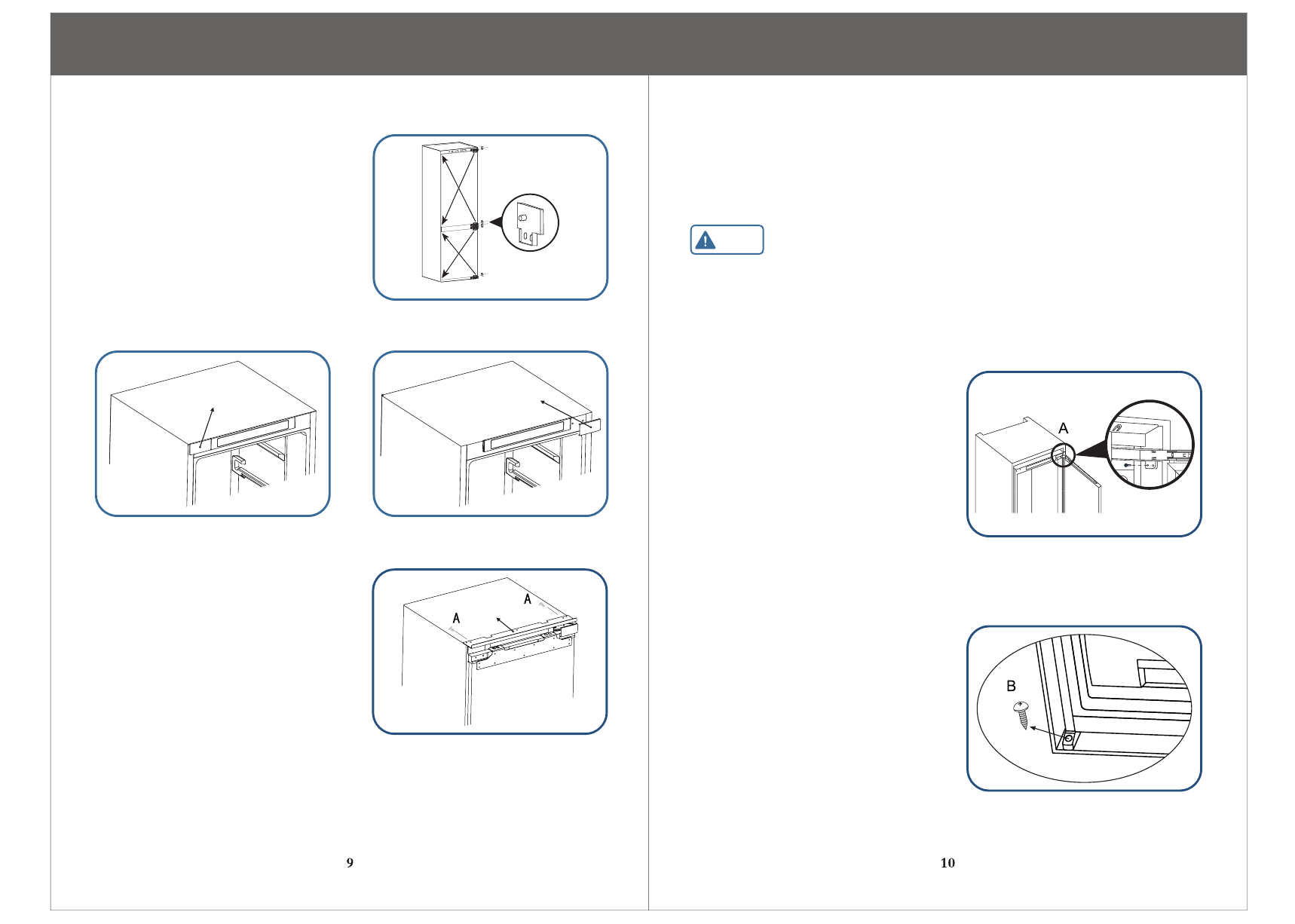 A

A

9

A

B

10