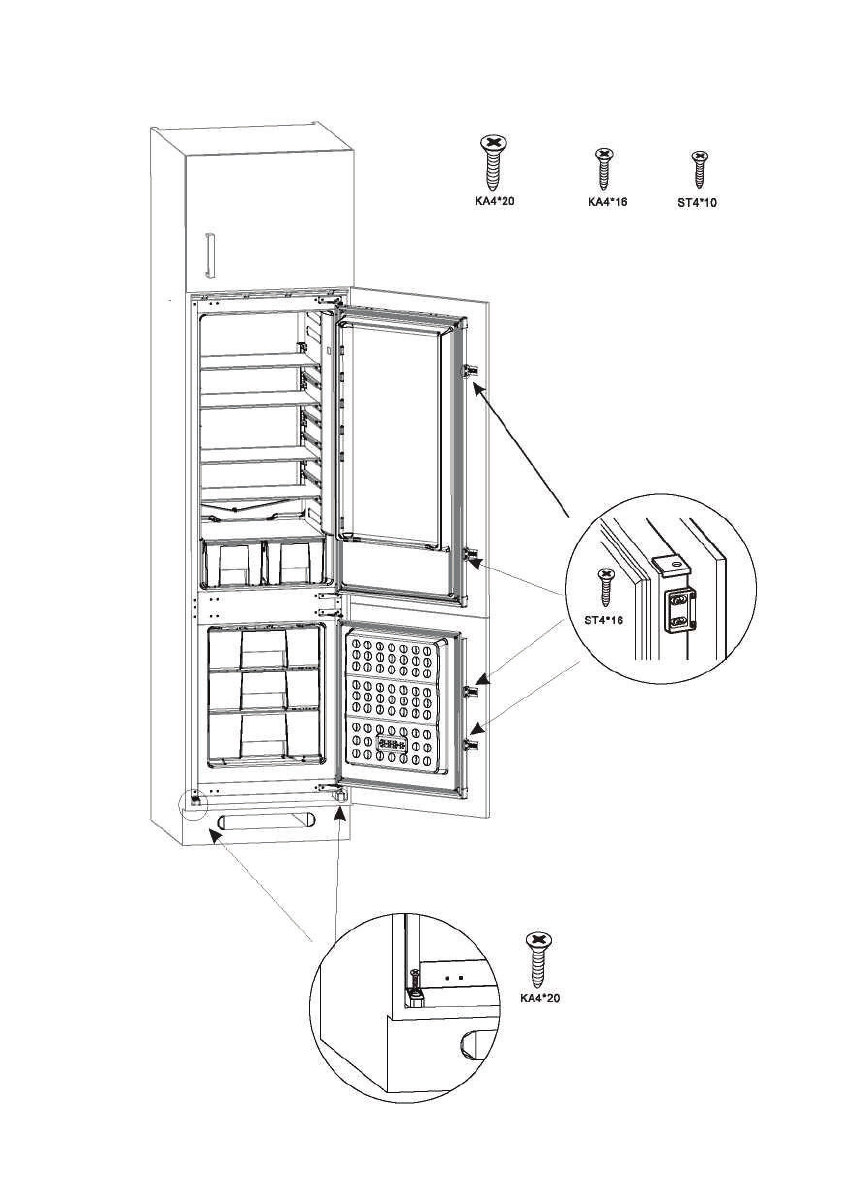 KA4*20

KA4*16

ST4*10

ST4*16

KA4*20