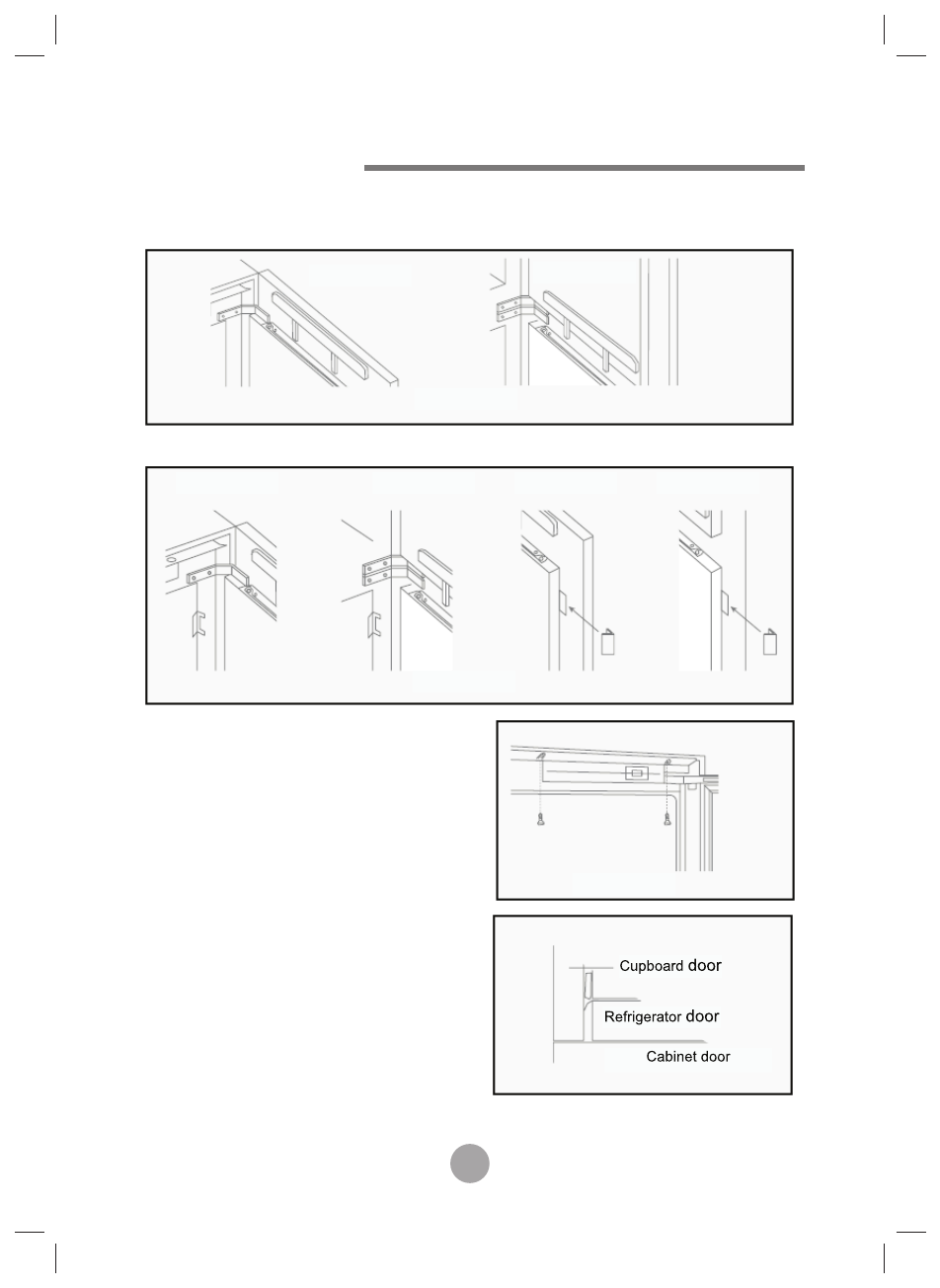 Cupboard door

Refrigerator door

Cabinet door