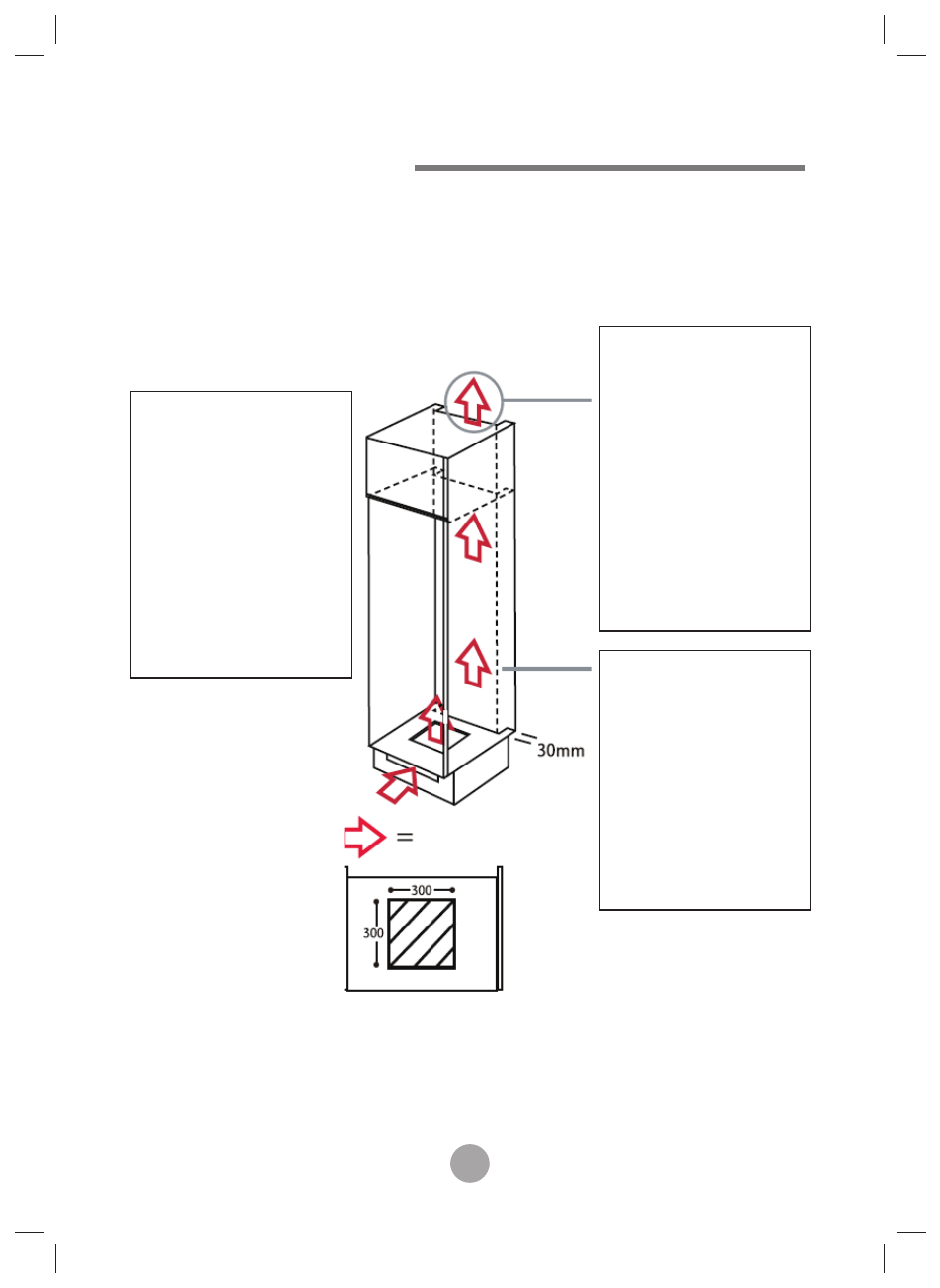 30mm

=

300

300