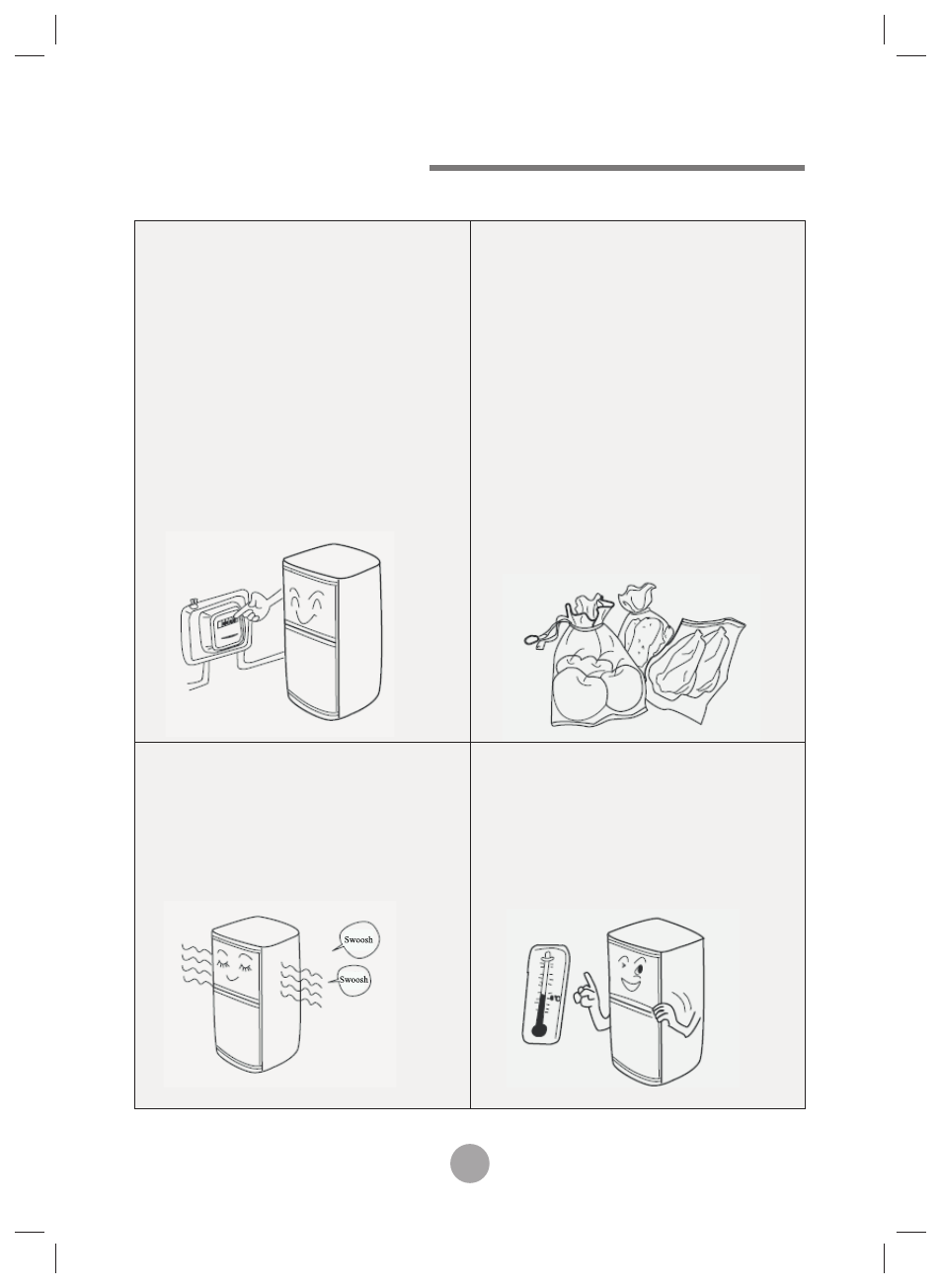 Swoosh

Swoosh