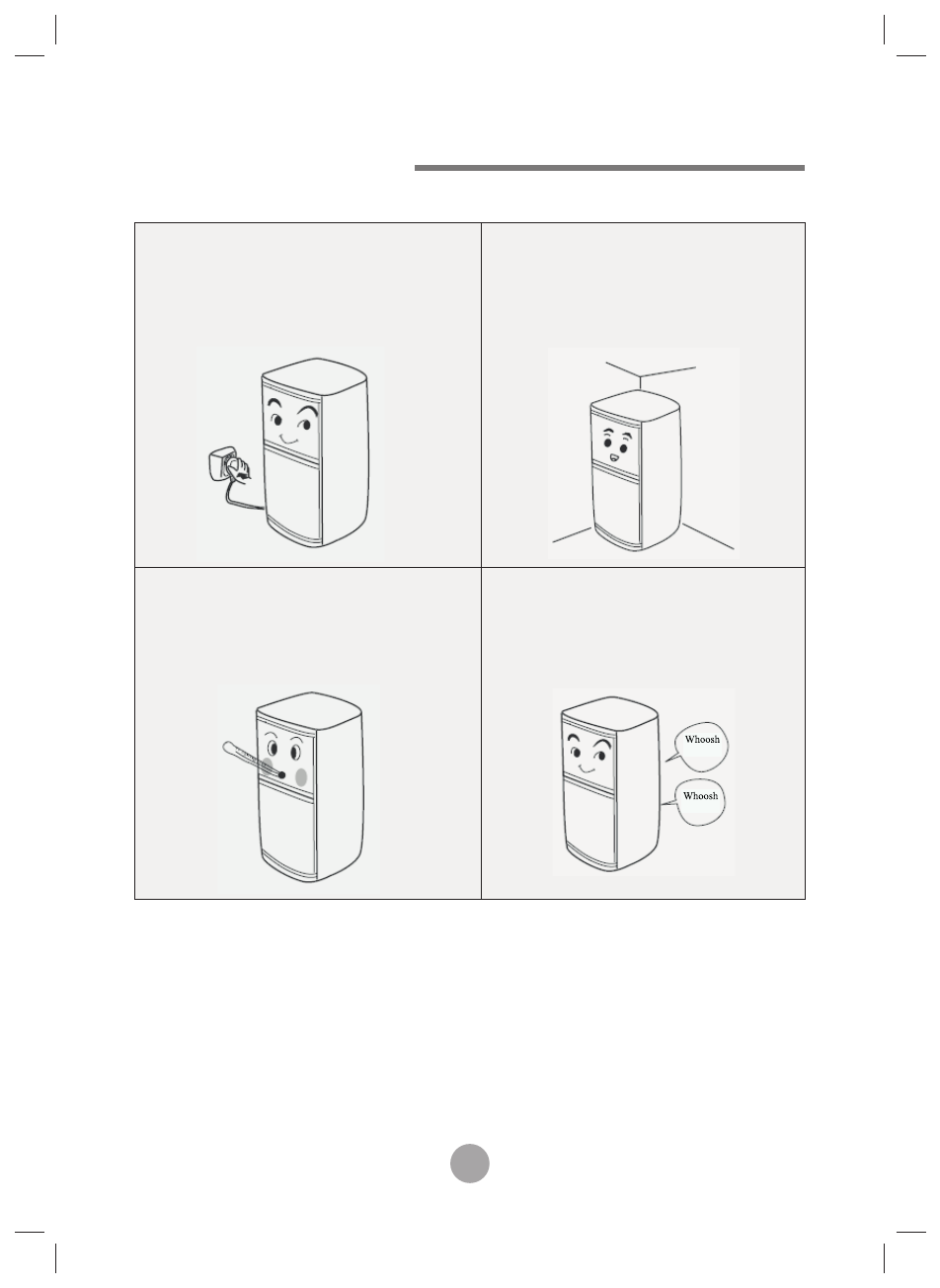 Whoosh

Whoosh