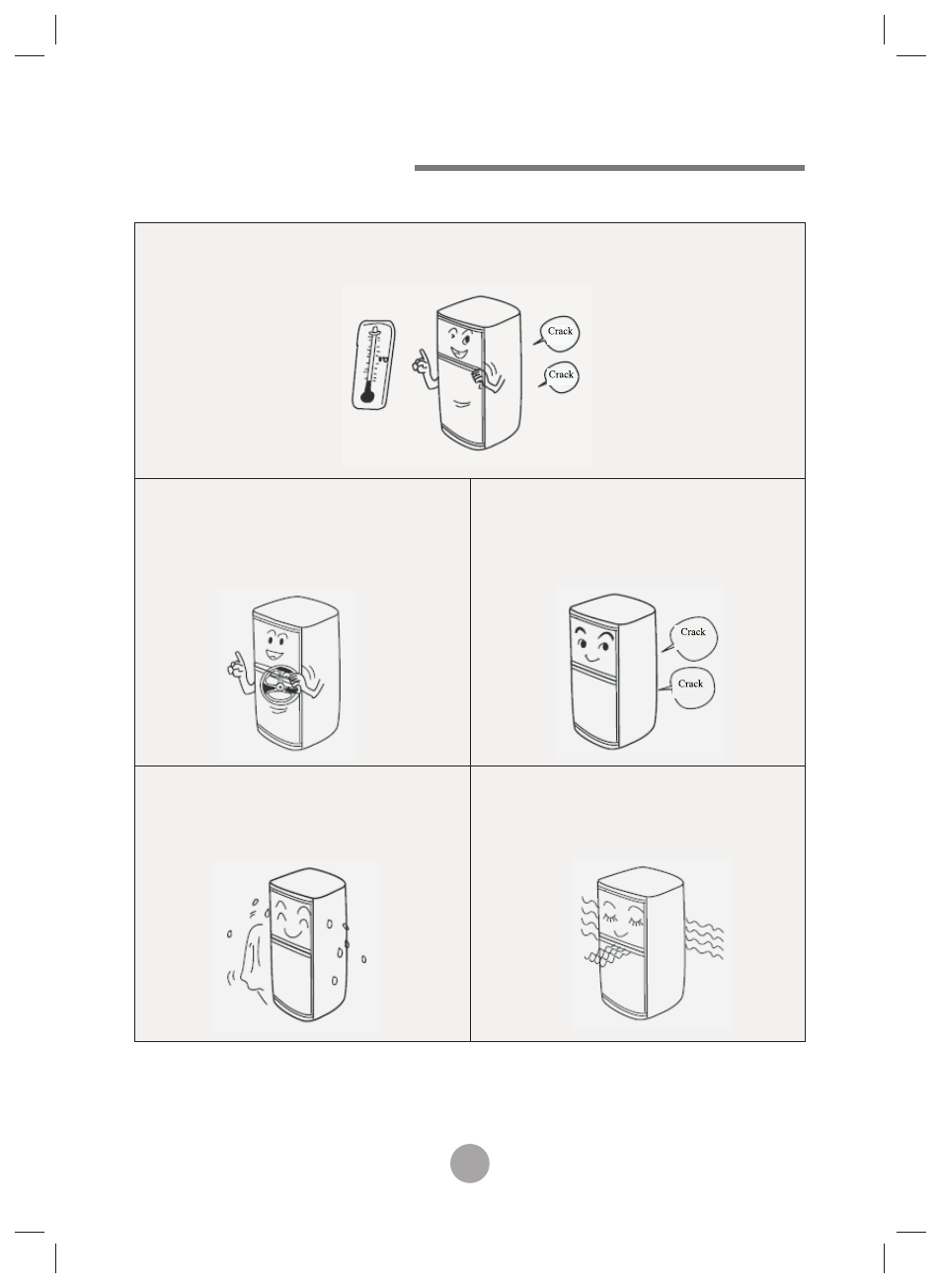 Crack

Crack

Crack

Crack