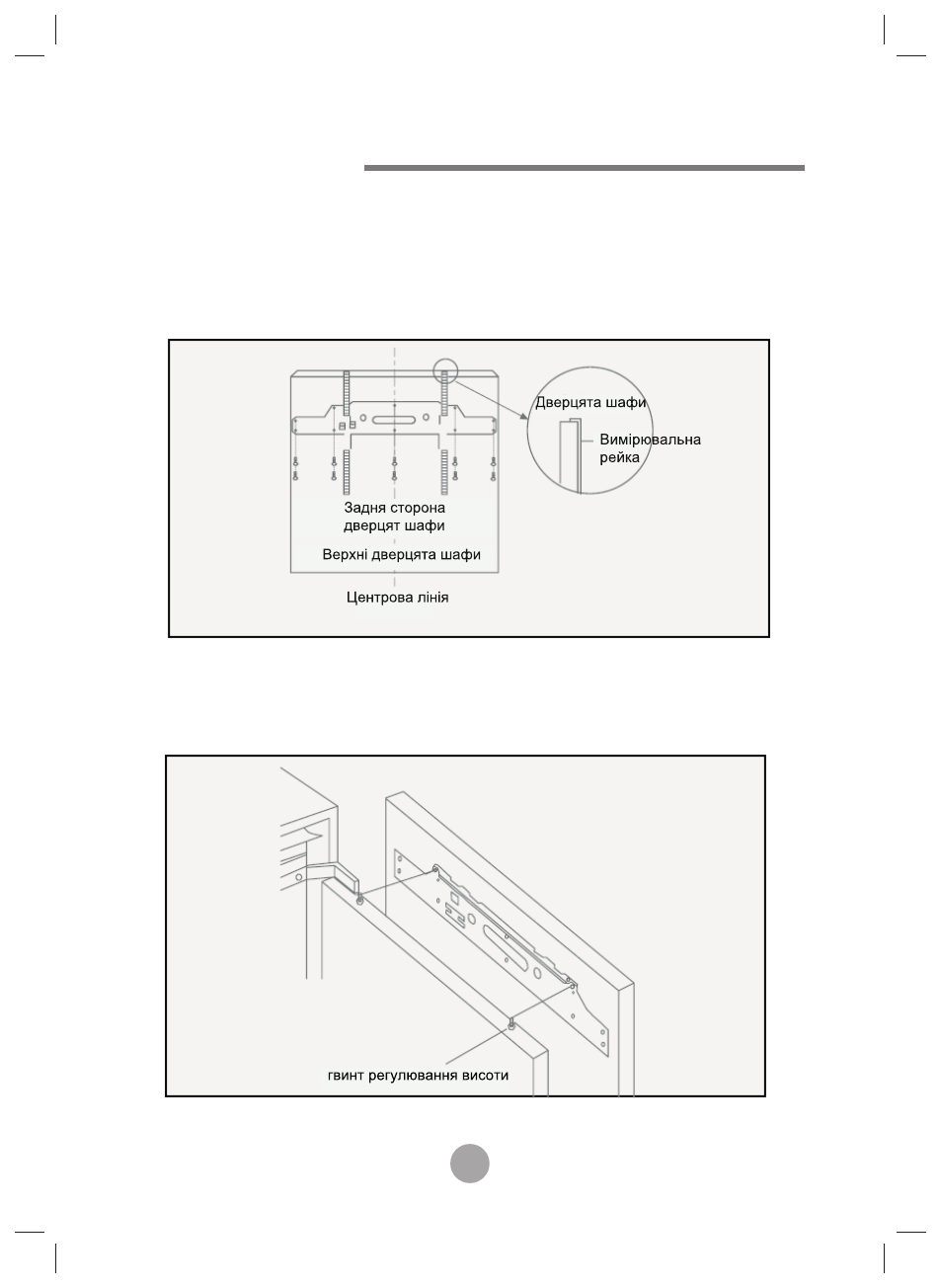 Дверцята шафи

Вимірювальна рейка

Задня сторона дверцят шафи

Верхні дверцята шафи

Центрова лінія

гвинт регулювання висоти