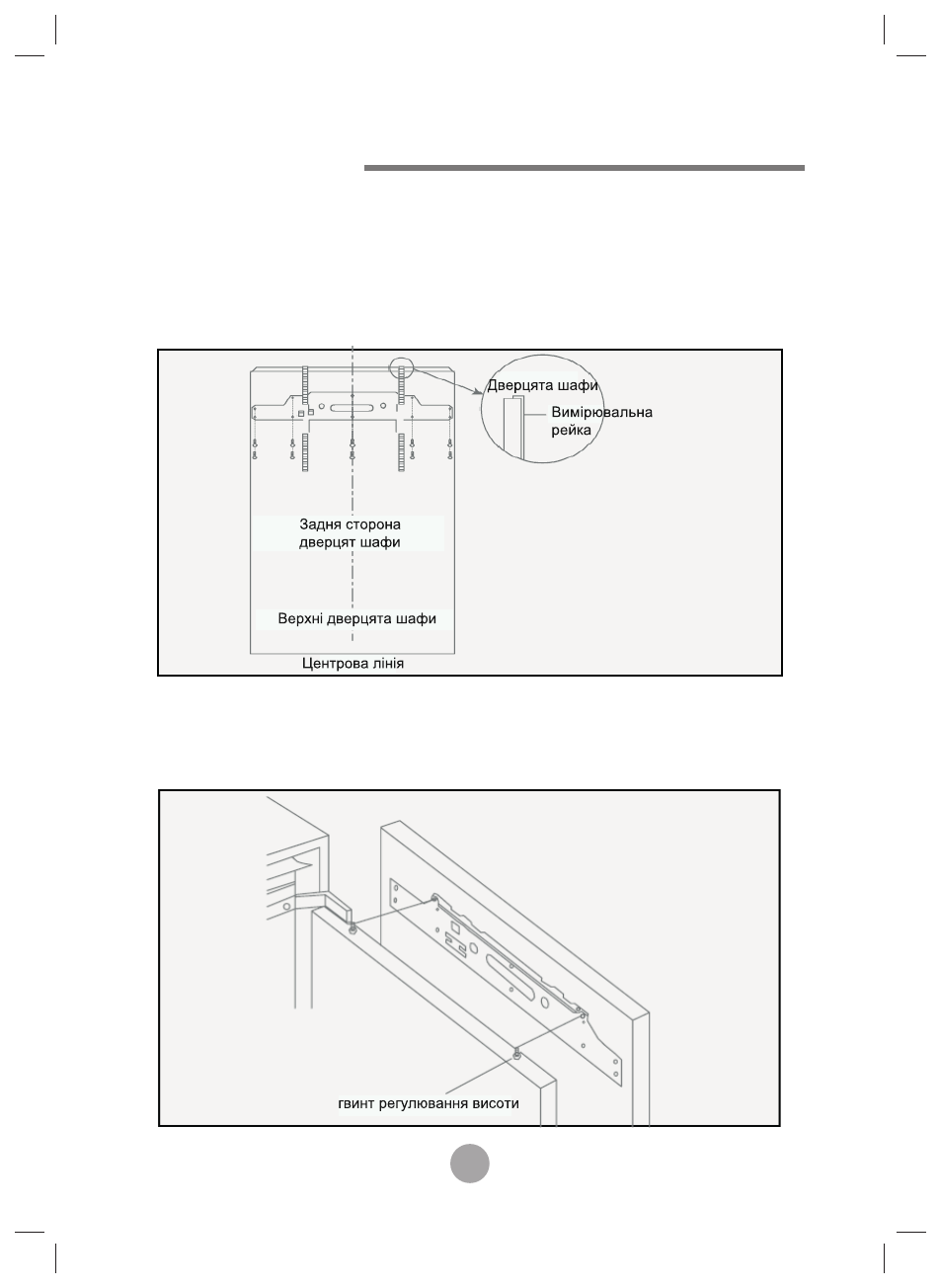 Дверцята шафи
Вимірювальна рейка
Задня сторона дверцят шафи
Верхні дверцята шафи
Центрова лінія

гвинт регулювання висоти