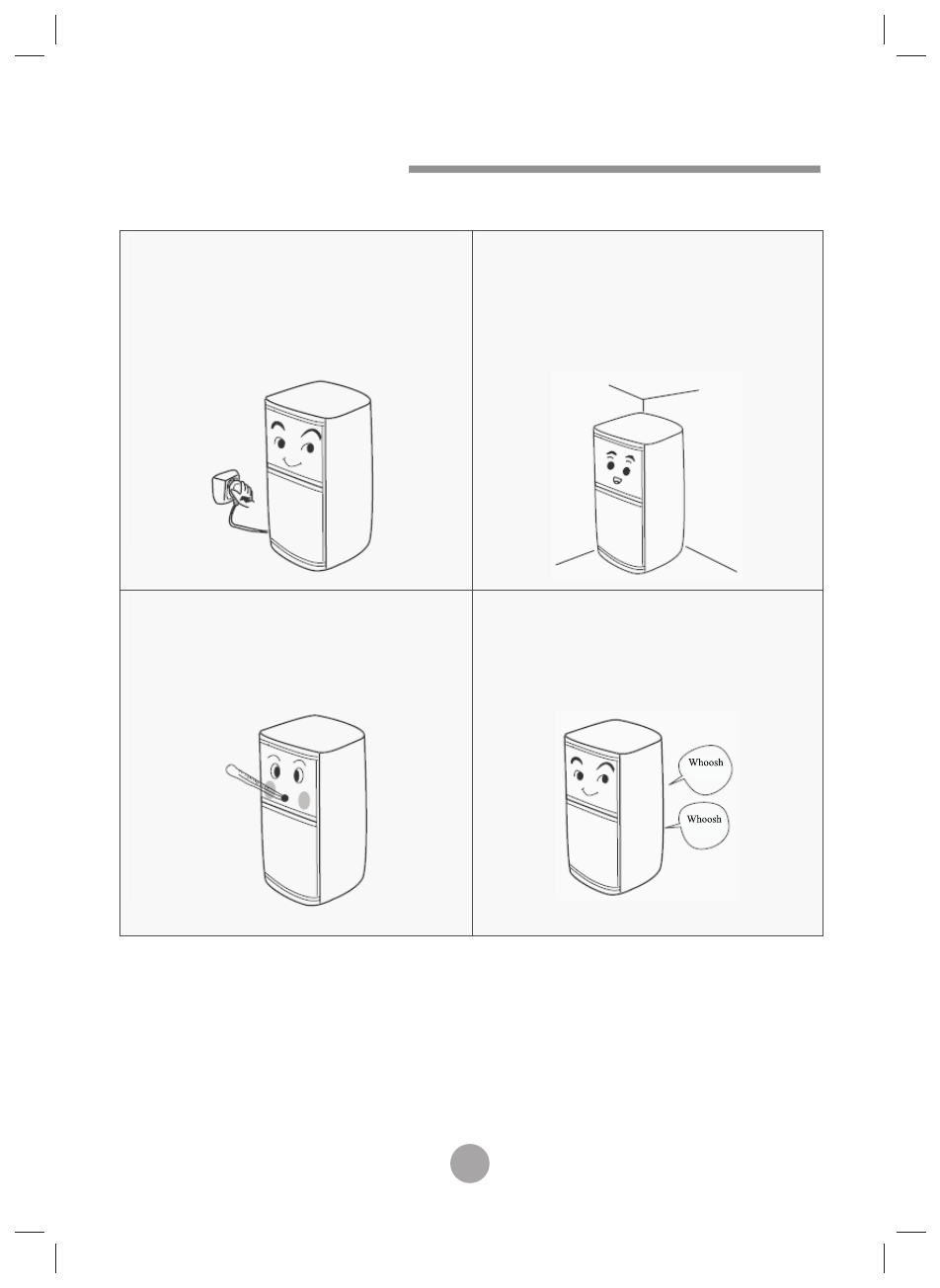 Whoosh

Whoosh