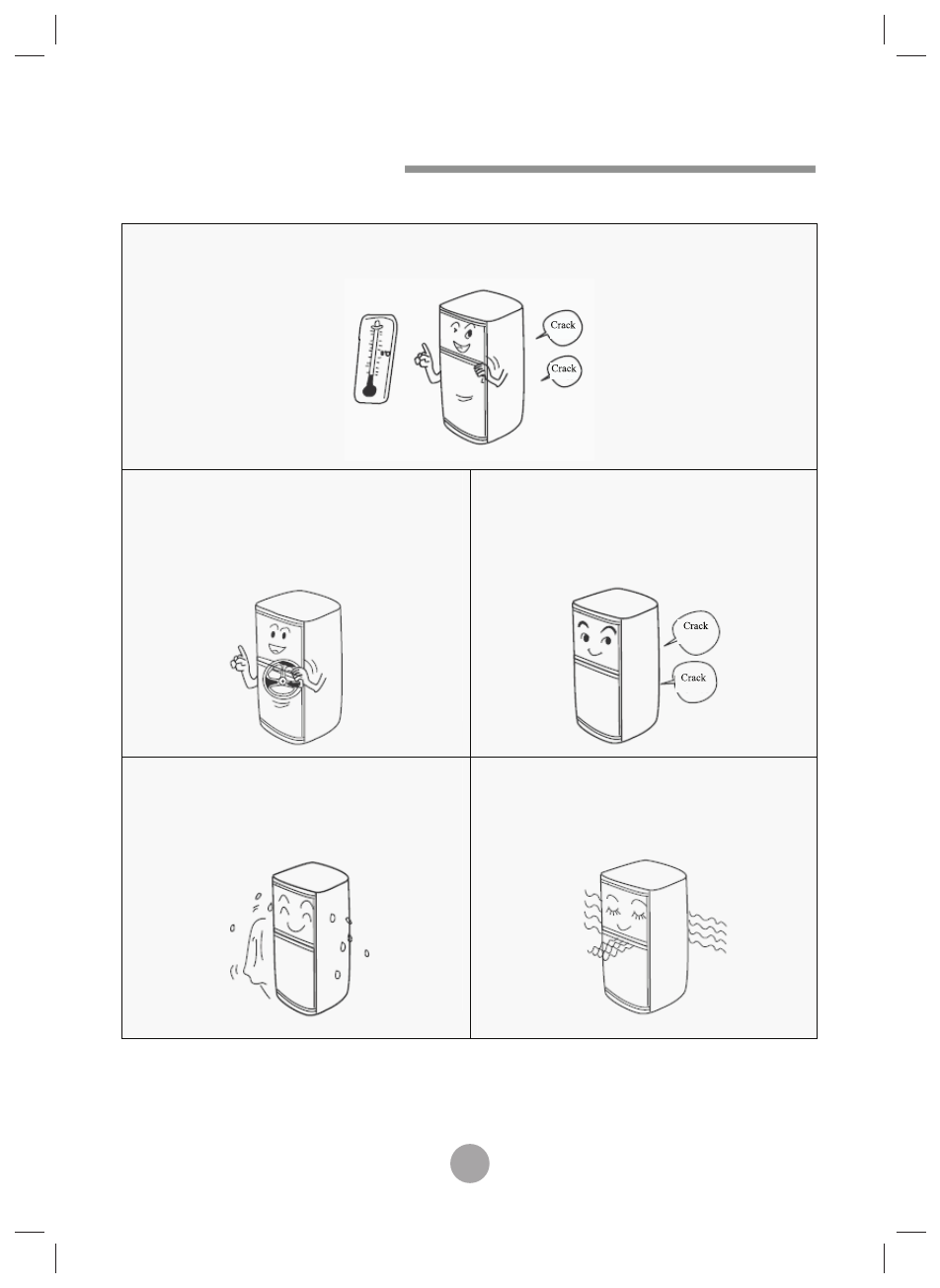 Crack

Crack

Crack

Crack