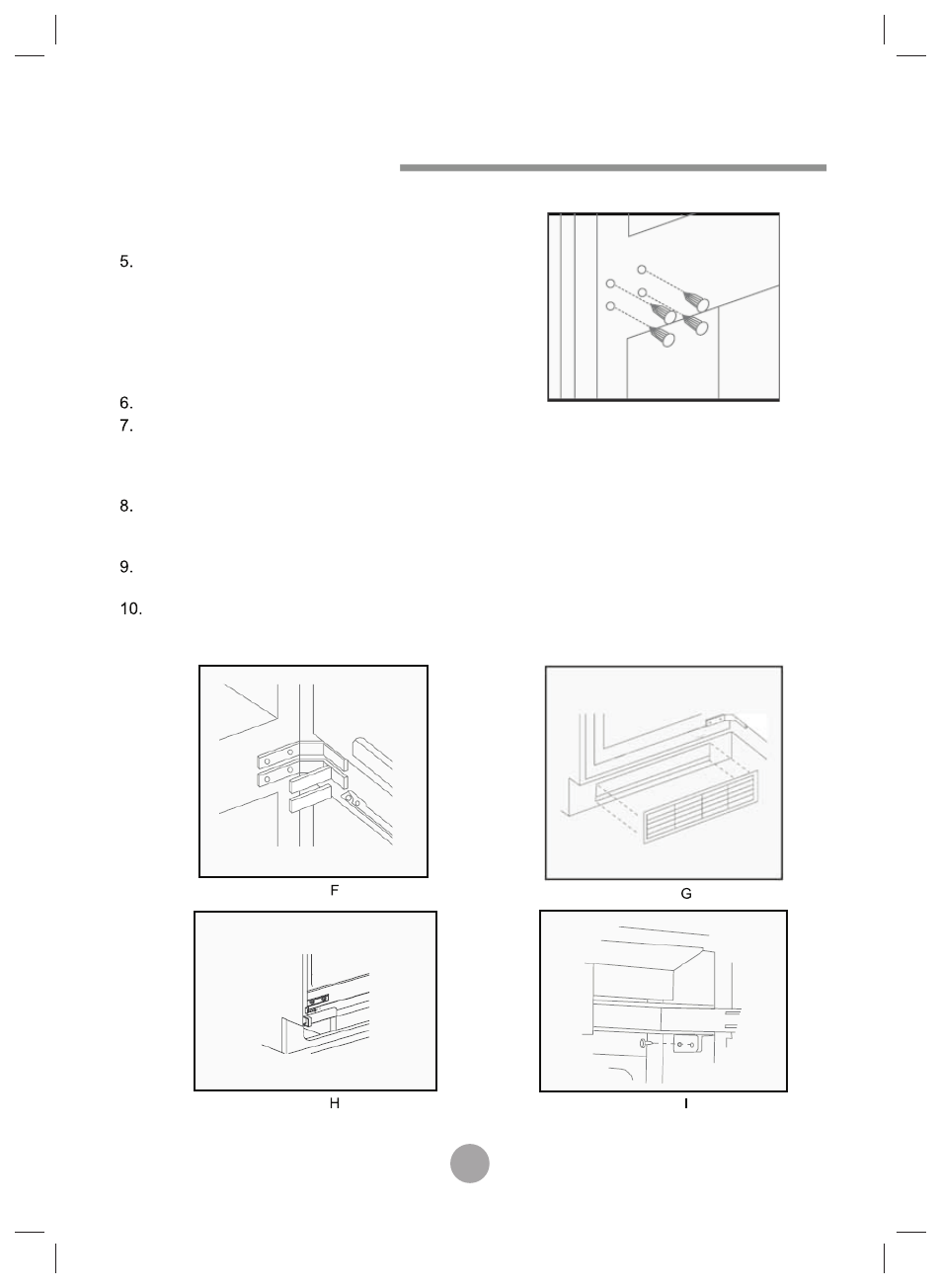 5.

6.
7.

8.

9.

10.

F

G

H

I