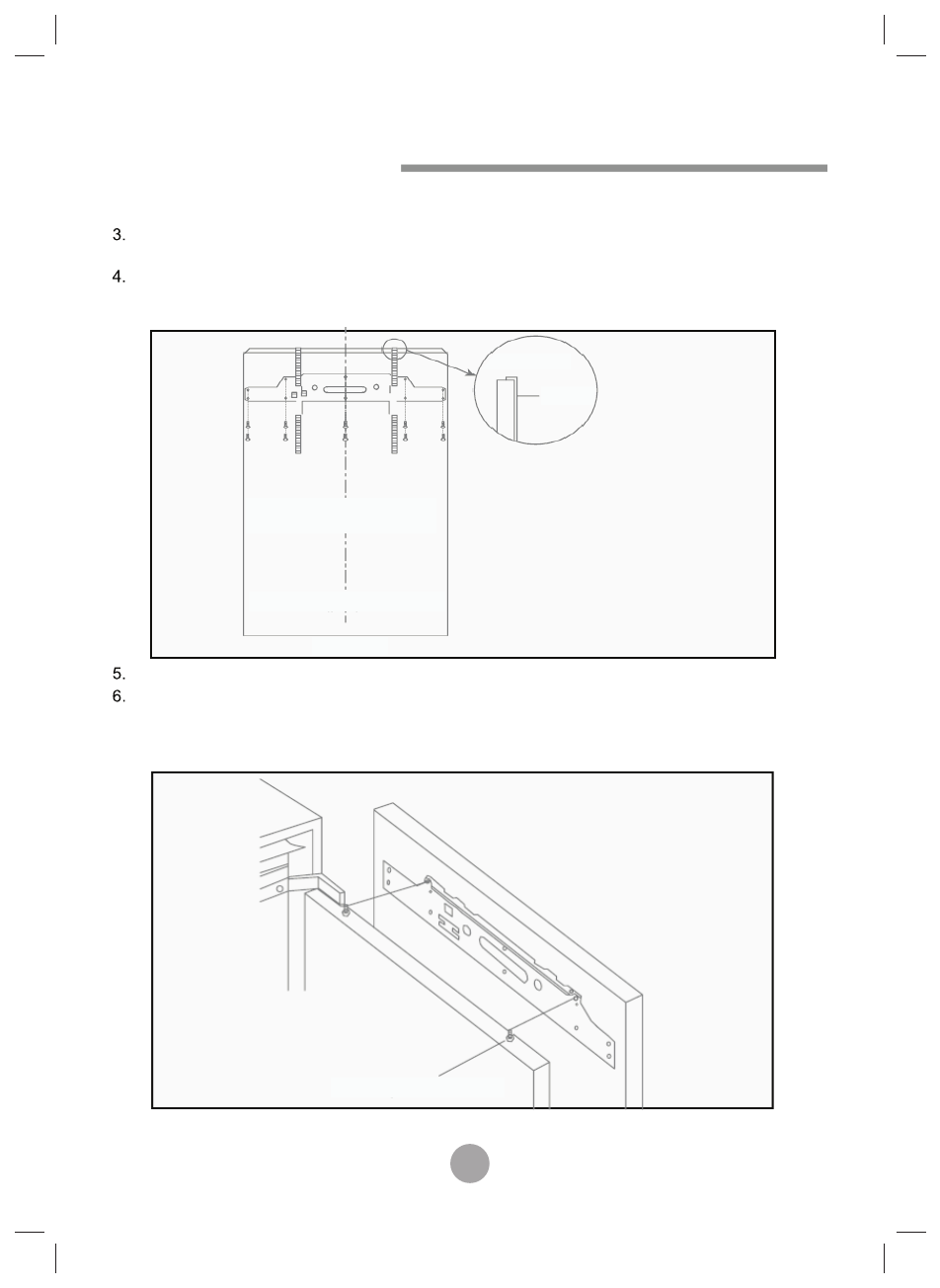 3.

4.

5.
6.