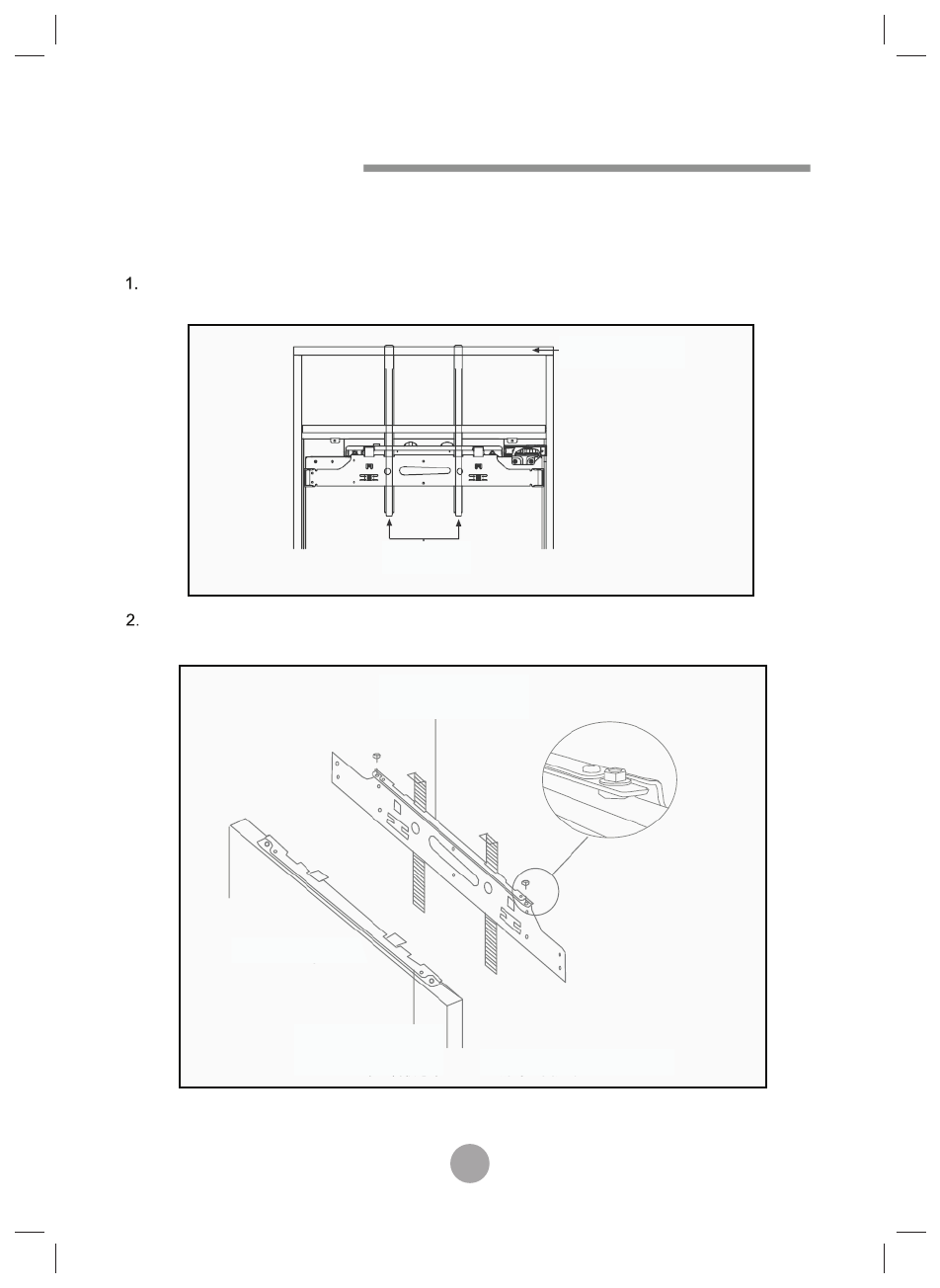 1.

2.