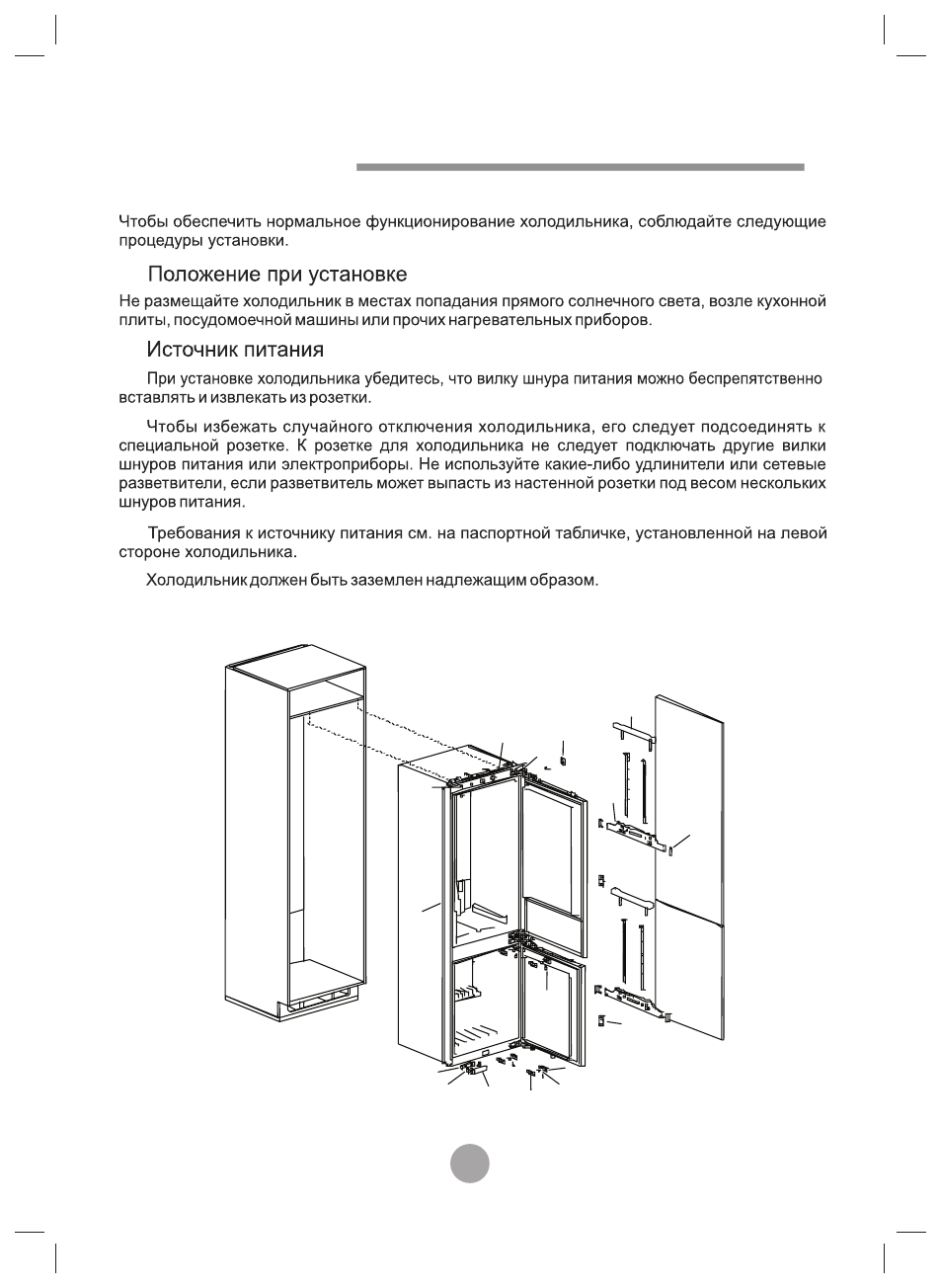 Чтобы обеспечить нормальное функционирование холодильника, соблюдайте следующие процедуры установки.

Положение при установке

Не размещайте холодильник в местах попадания прямого солнечного света, возле кухонной плиты, посудомоечной машины или прочих нагревательных приборов.

Источник питания

При установке холодильника убедитесь, что вилку шнура питания можно беспрепятственно вставлять и извлекать из розетки.

Чтобы избежать случайного отключения холодильника, его следует подсоединять к специальной розетке. К розетке для холодильника не следует подключать другие вилки шнуров питания или электроприборы. Не используйте какие-либо удлинители или сетевые разветвители, если разветвитель может выпасть из настенной розетки под весом нескольких шнуров питания.

Требования к источнику питания см. на паспортной табличке, установленной на левой стороне холодильника.

Холодильник должен быть заземлен надлежащим образом.