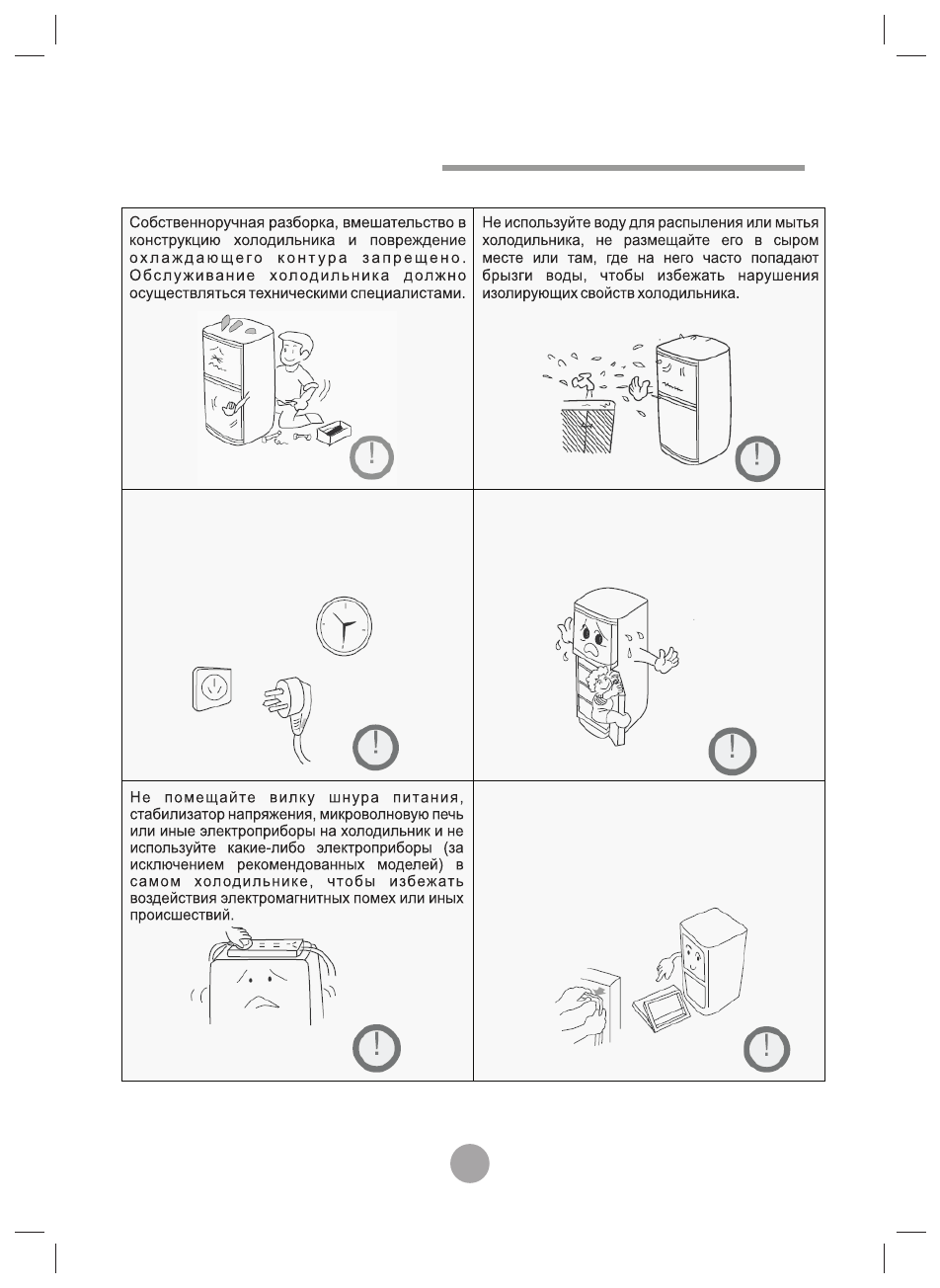 Собственноручная разборка, вмешательство в конструкцию холодильника и повреждение охлаждающего контура запрещено. Обслуживание холодильника должно осуществляться техническими специалистами.

Не используйте воду для распыления или мытья холодильника, не размещайте его в сыром месте или там, где на него часто попадают брызги воды, чтобы избежать нарушения изолирующих свойств холодильника.

Не помещайте вилку шнура питания, стабилизатор напряжения, микроволновую печь или иные электроприборы на холодильник и не используйте какие-либо электроприборы (за исключением рекомендованных моделей) в самом холодильнике, чтобы избежать воздействия электромагнитных помех или иных происшествий.