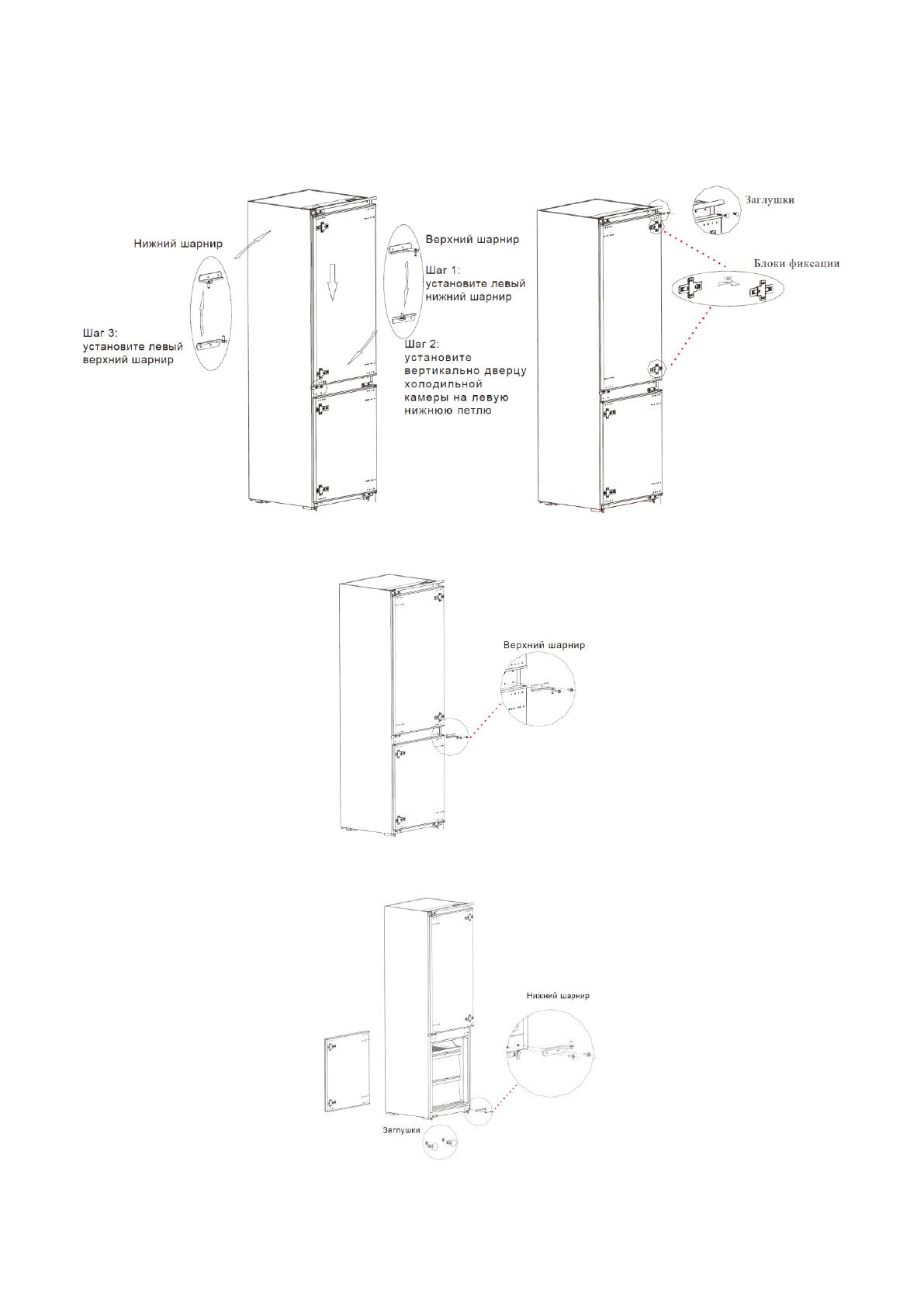 Нижний шарнир

Шаг 3:
установите левый верхний шарнир

Верхний шарнир

Шаг 1:
установите левый нижний шарнир

Шаг 2:
установите вертикально дверцу холодильной камеры на левую нижнюю петлю

Заглушки

Блоки фиксации

180

Верхний шарнир

Нижний шарнир

Заглушки