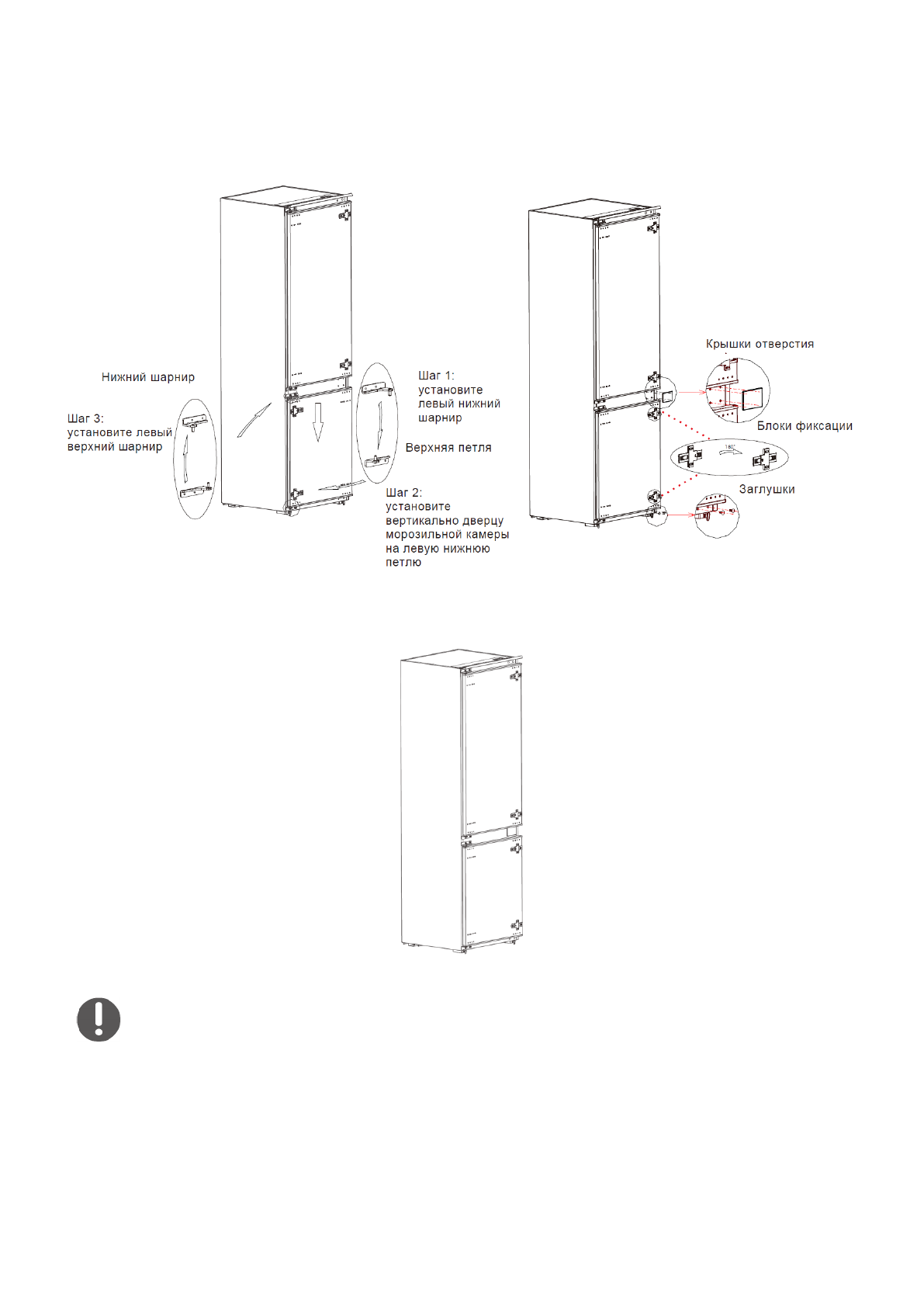 Нижний шарнир

Шаг 3:
установите левый верхний шарнир

Шаг 1:
установите левый нижний шарнир

Верхняя петля

Шаг 2:
установите вертикально дверцу морозильной камеры на левую нижнюю петлю

Крышки отверстия

Блоки фиксации

180°

Заглушки