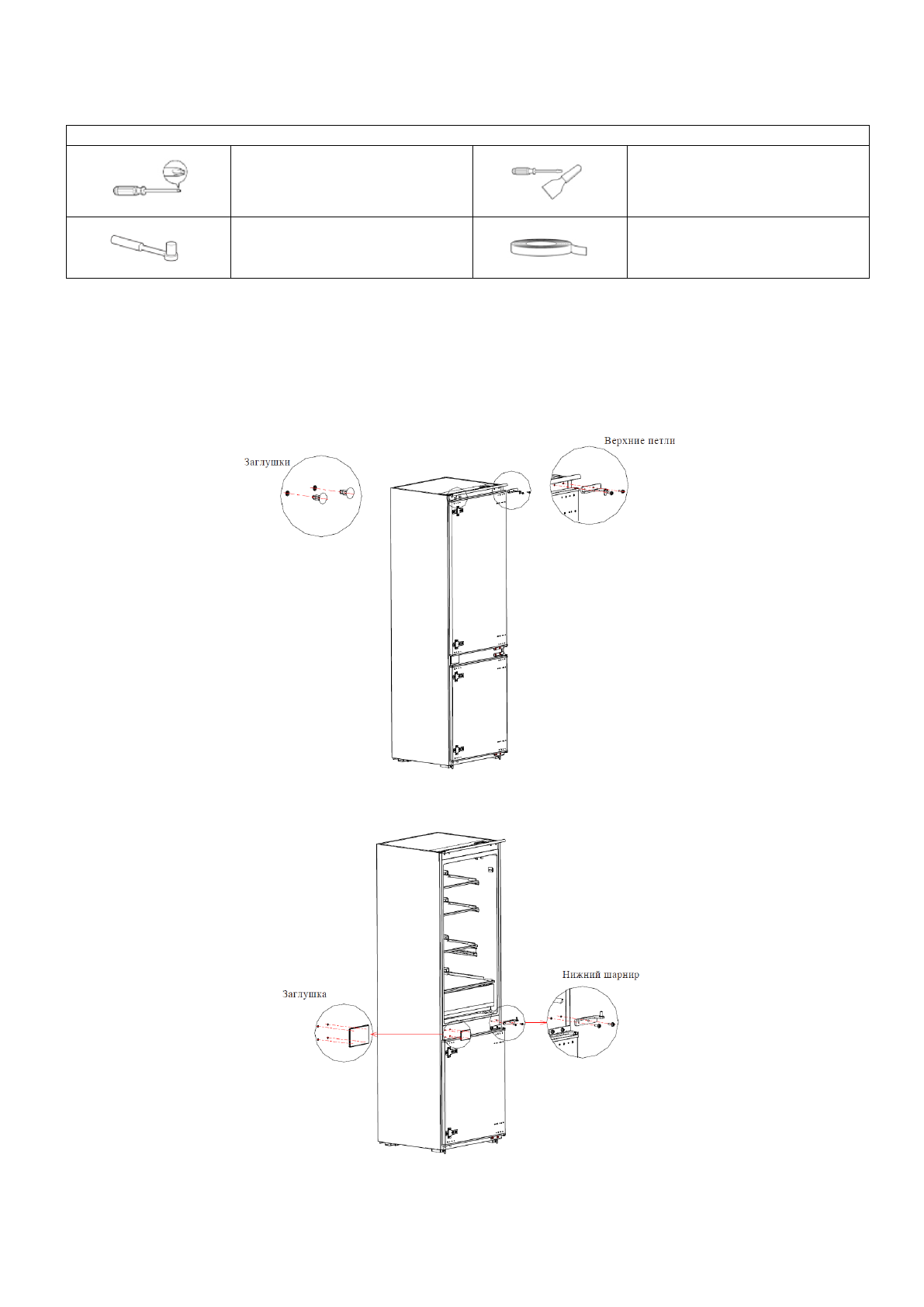 Заглушки

Верхние петли

Заглушка

Нижний шарнир