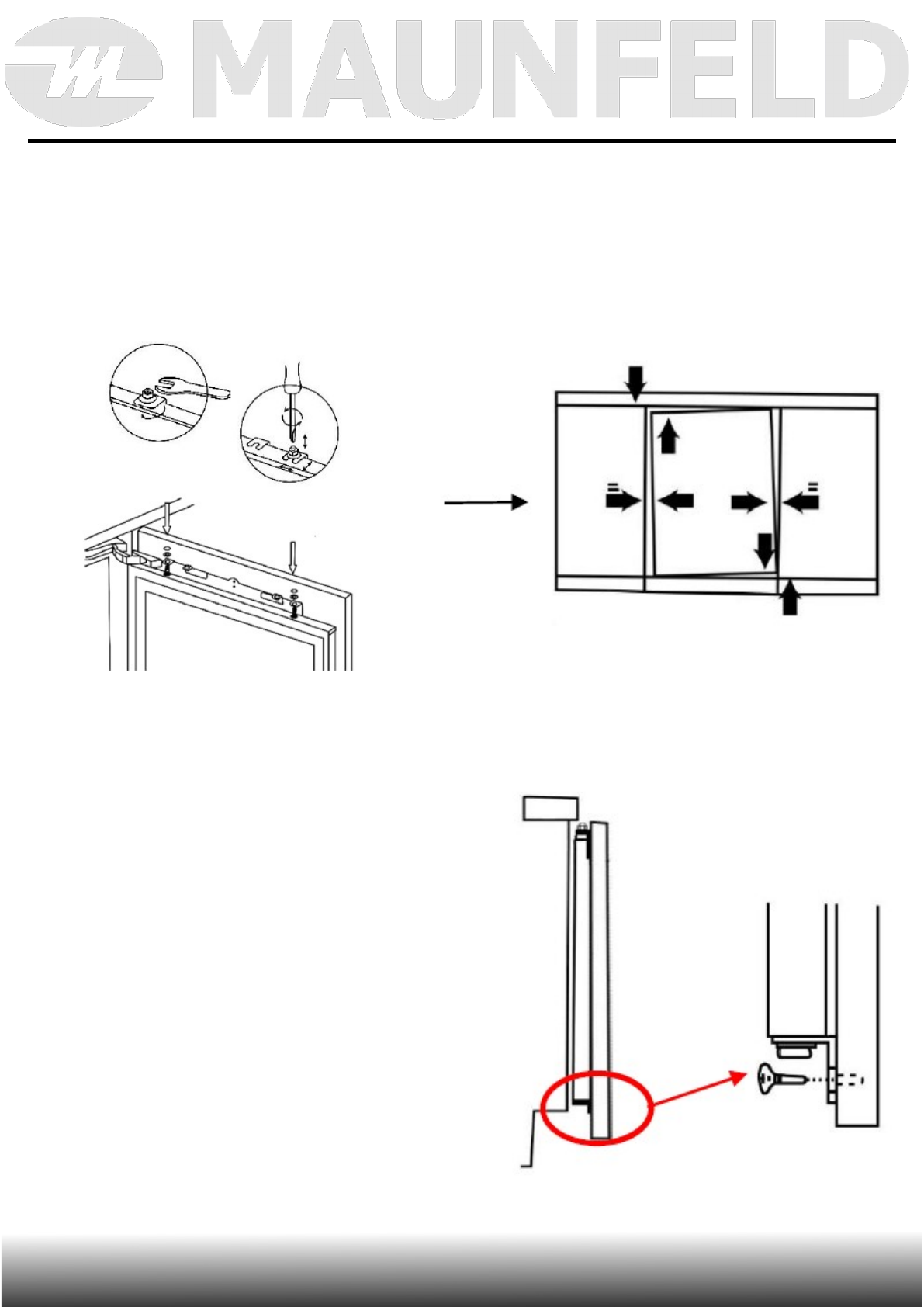 MAUNFELD