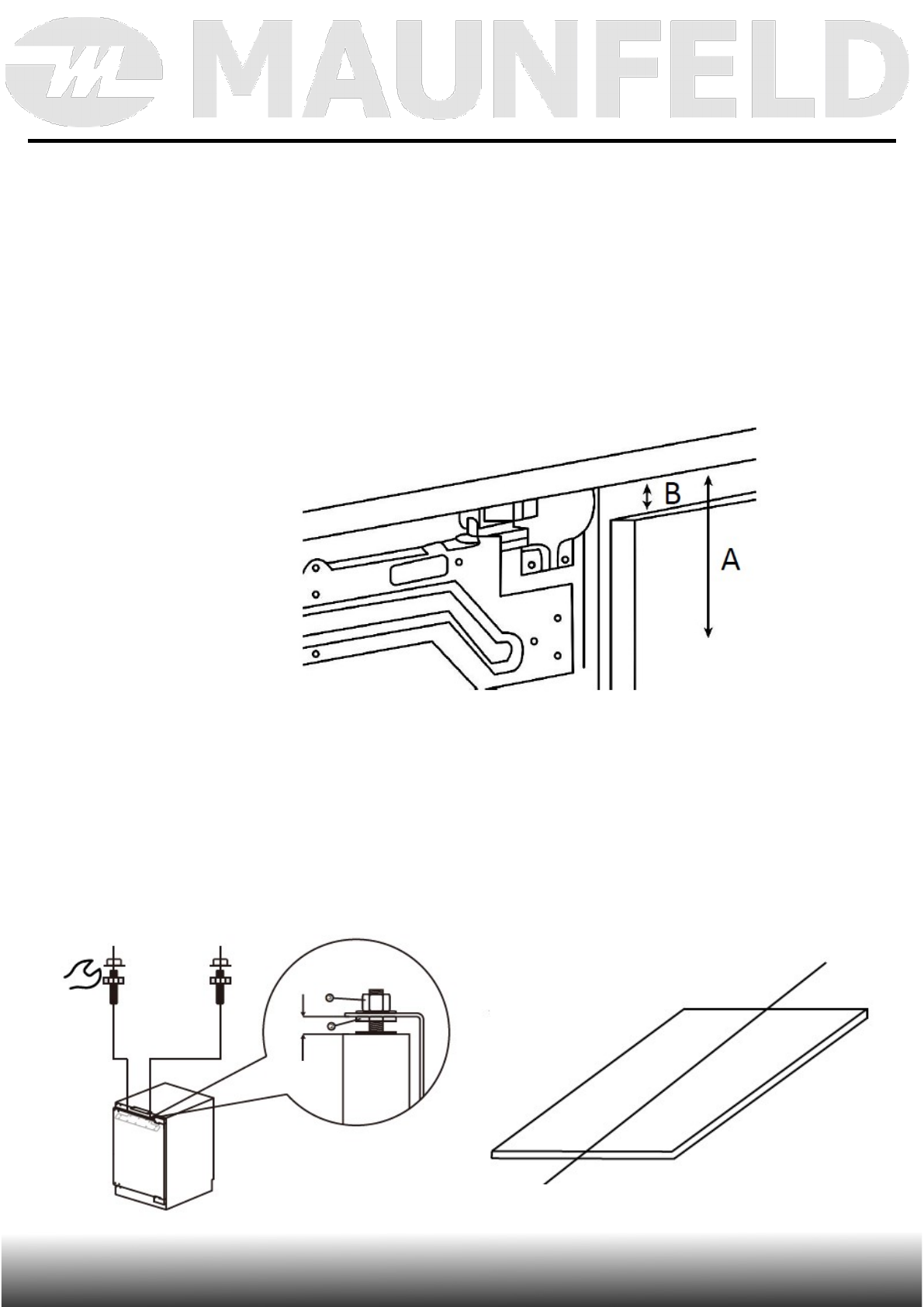 MAUNFELD

B

A