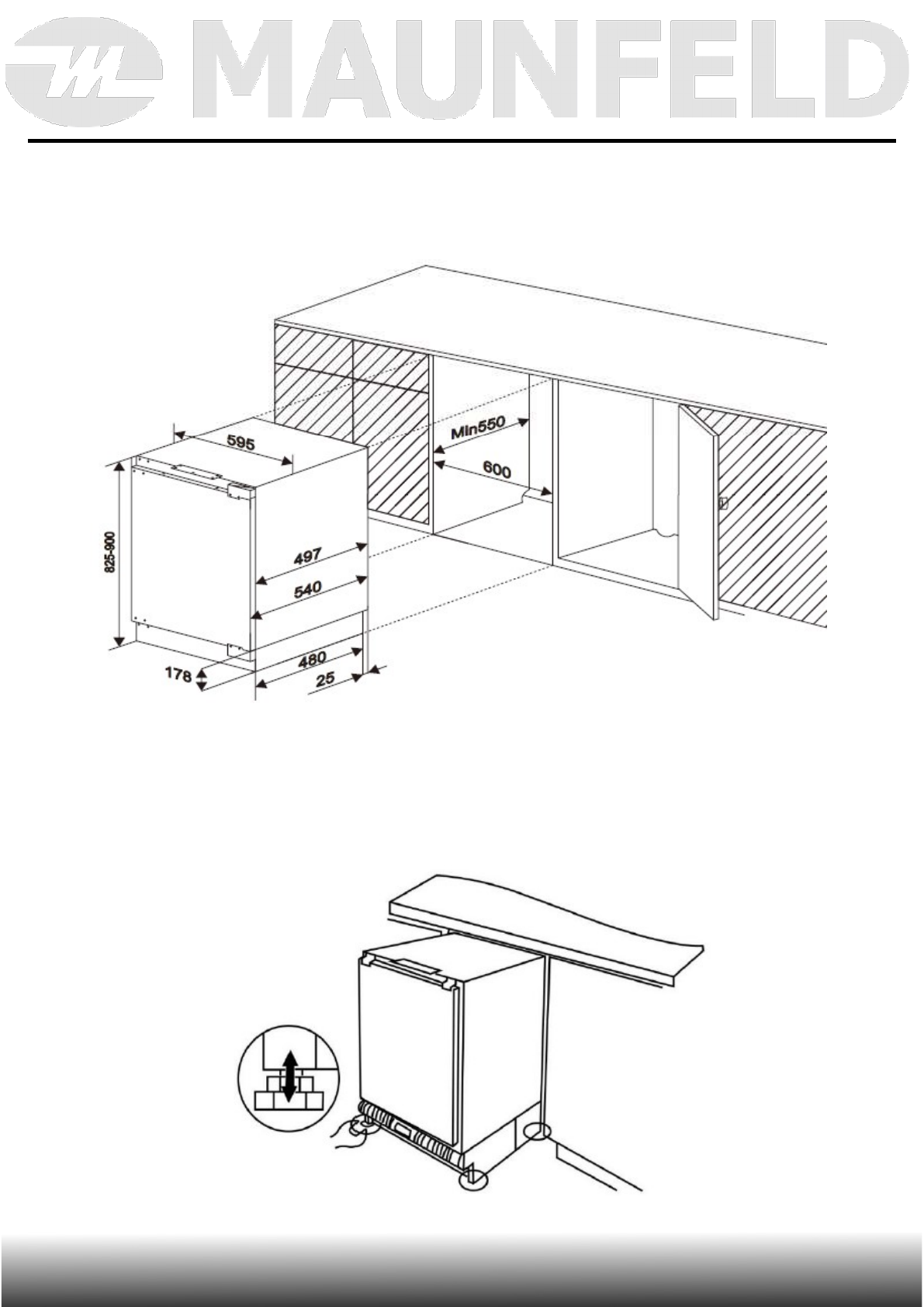 MAUNFELD

595
Min550
600
825-900
497
540
480
178
25