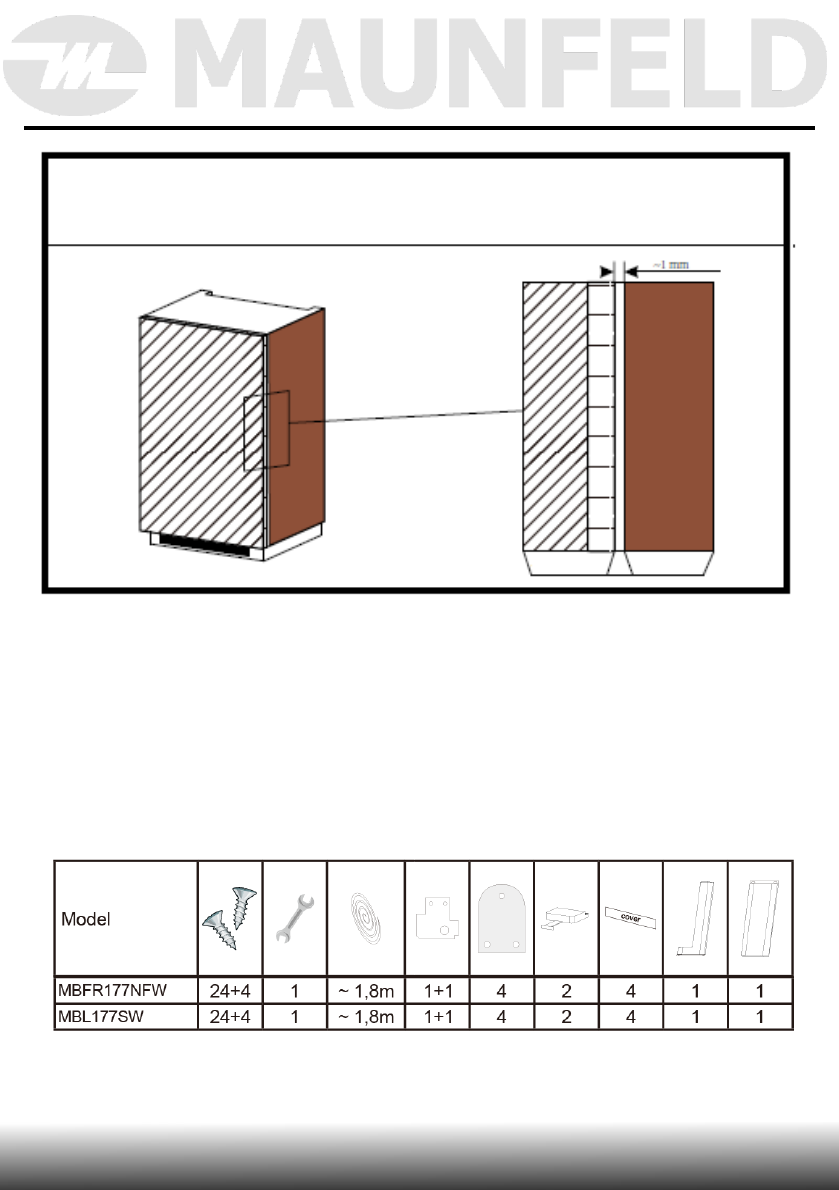 MAUNFELD

~1 mm

| Model | | | | | | | cover | | |
|---|---|---|---|---|---|---|---|---|---|
| MBFR177NFW | 24+4 | 1 | ~ 1,8m | 1+1 | 4 | 2 | 4 | 1 | 1 |
| MBL177SW | 24+4 | 1 | ~ 1,8m | 1+1 | 4 | 2 | 4 | 1 | 1 |