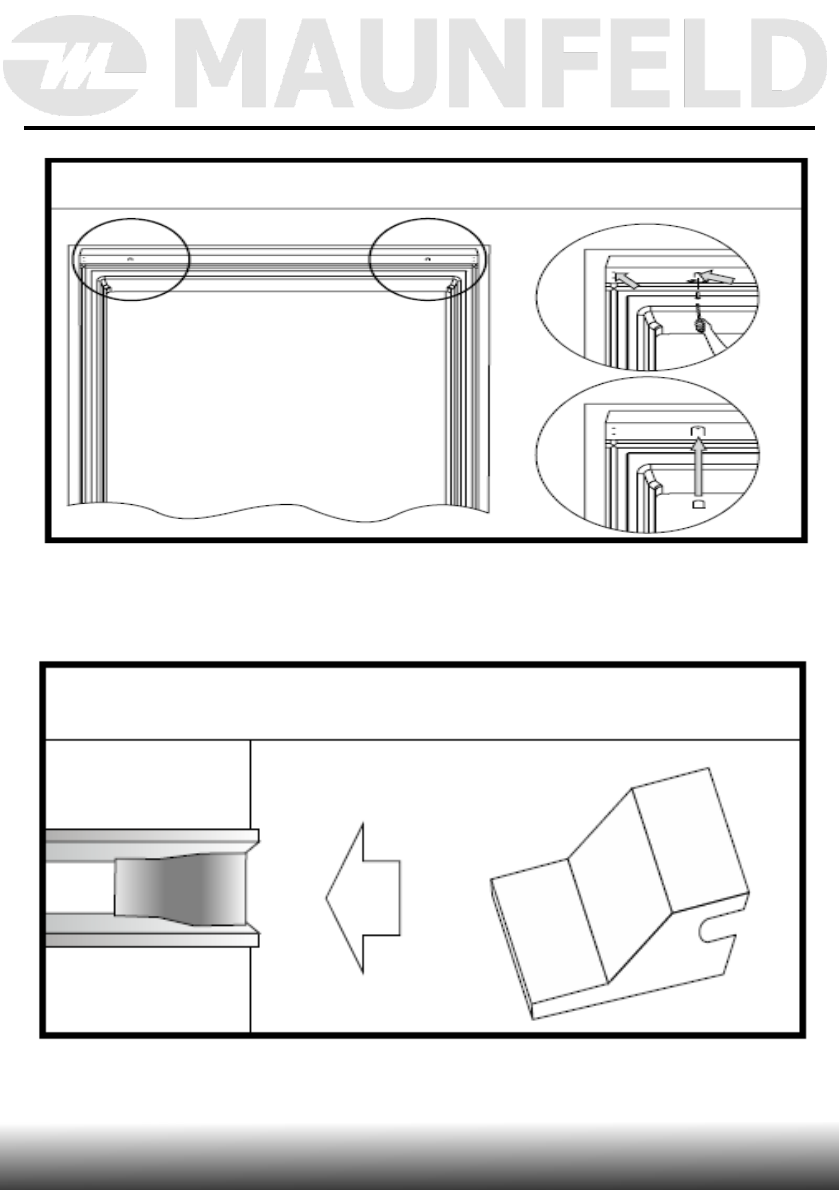 MAUNFELD