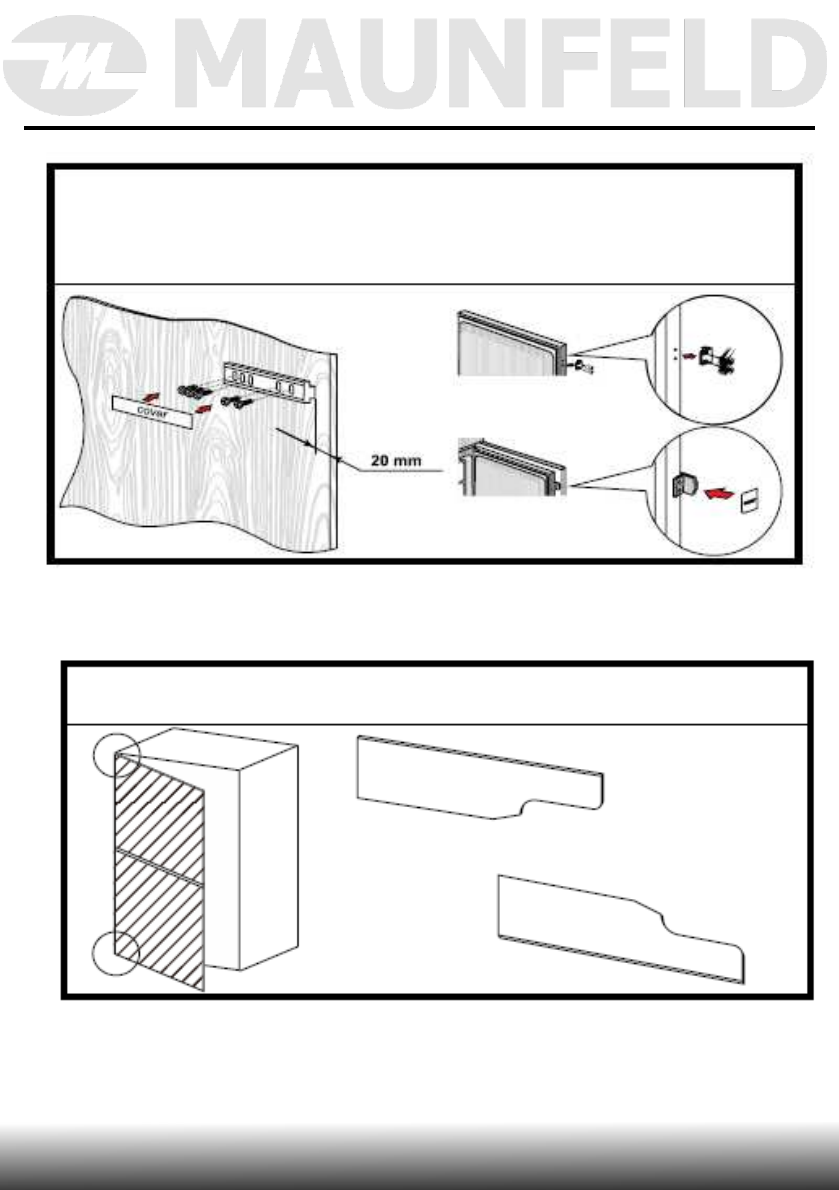 MAUNFELD

cover

20 mm