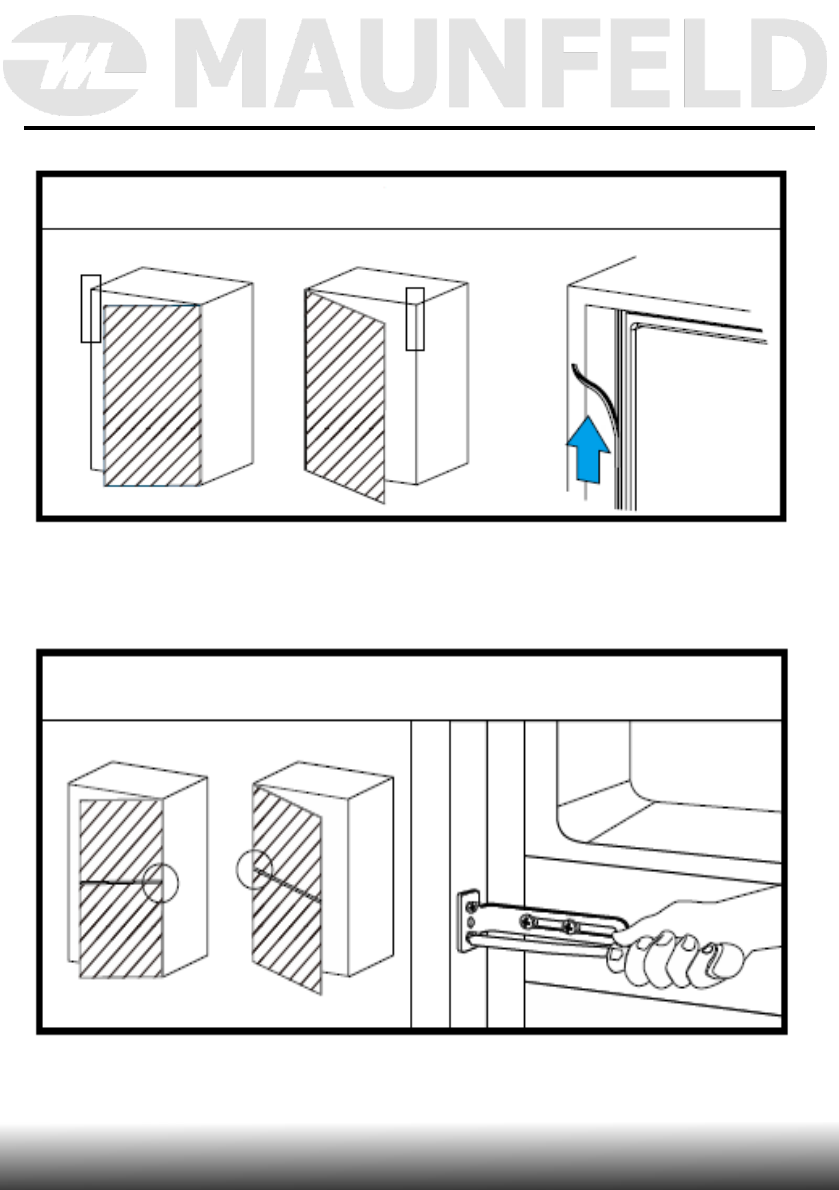 MAUNFELD