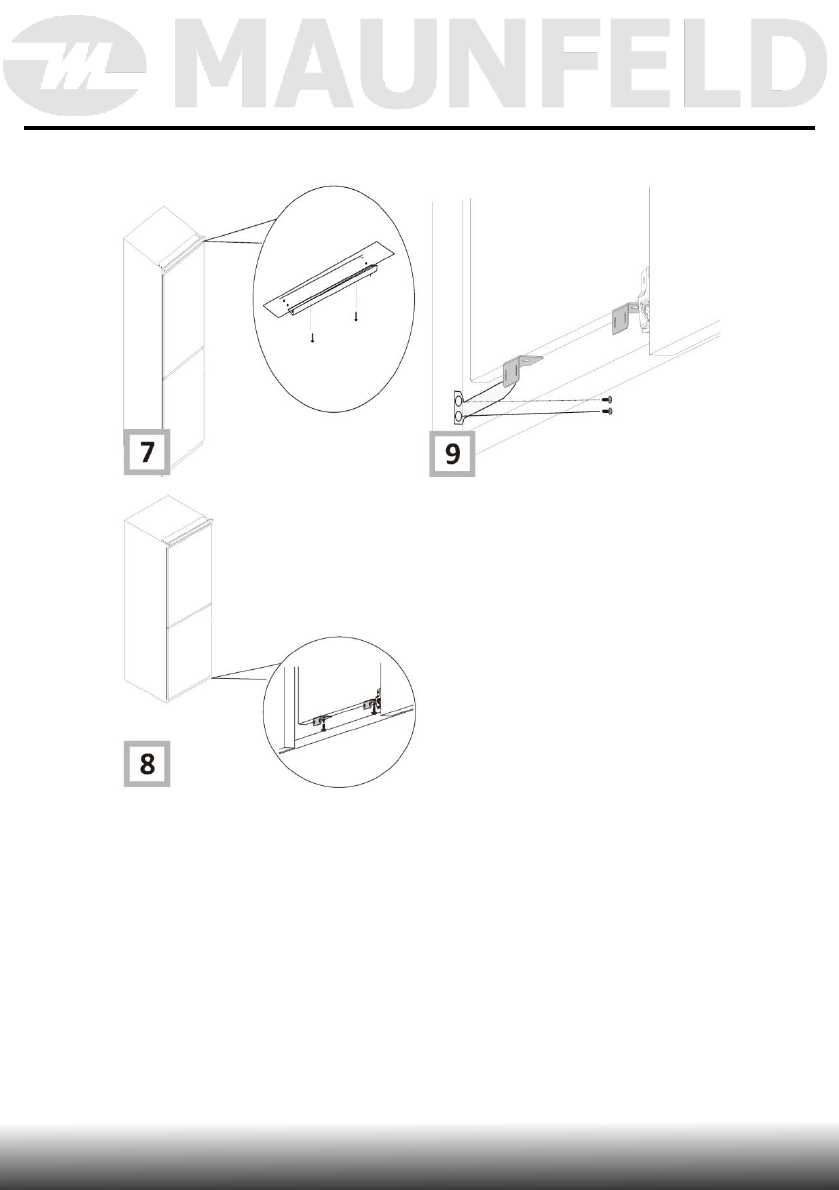 MAUNFELD

7

9

8