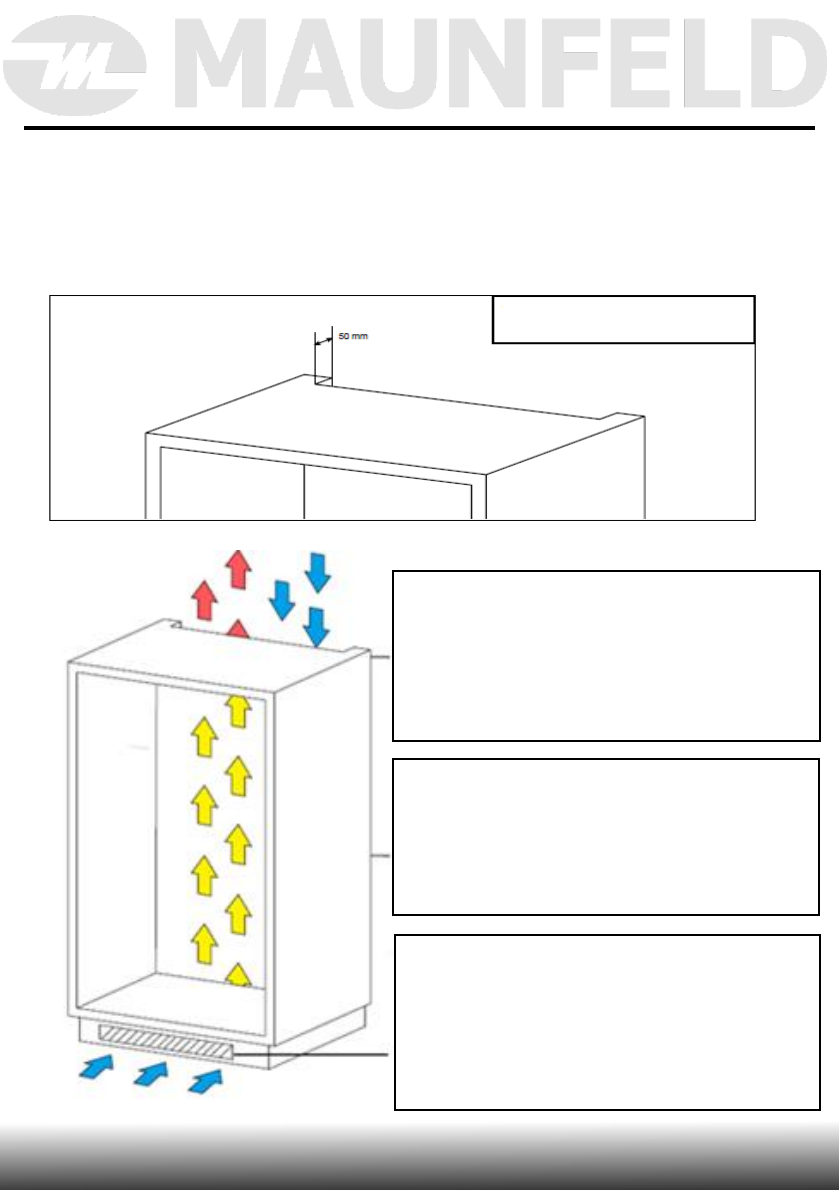 MAUNFELD

50 mm