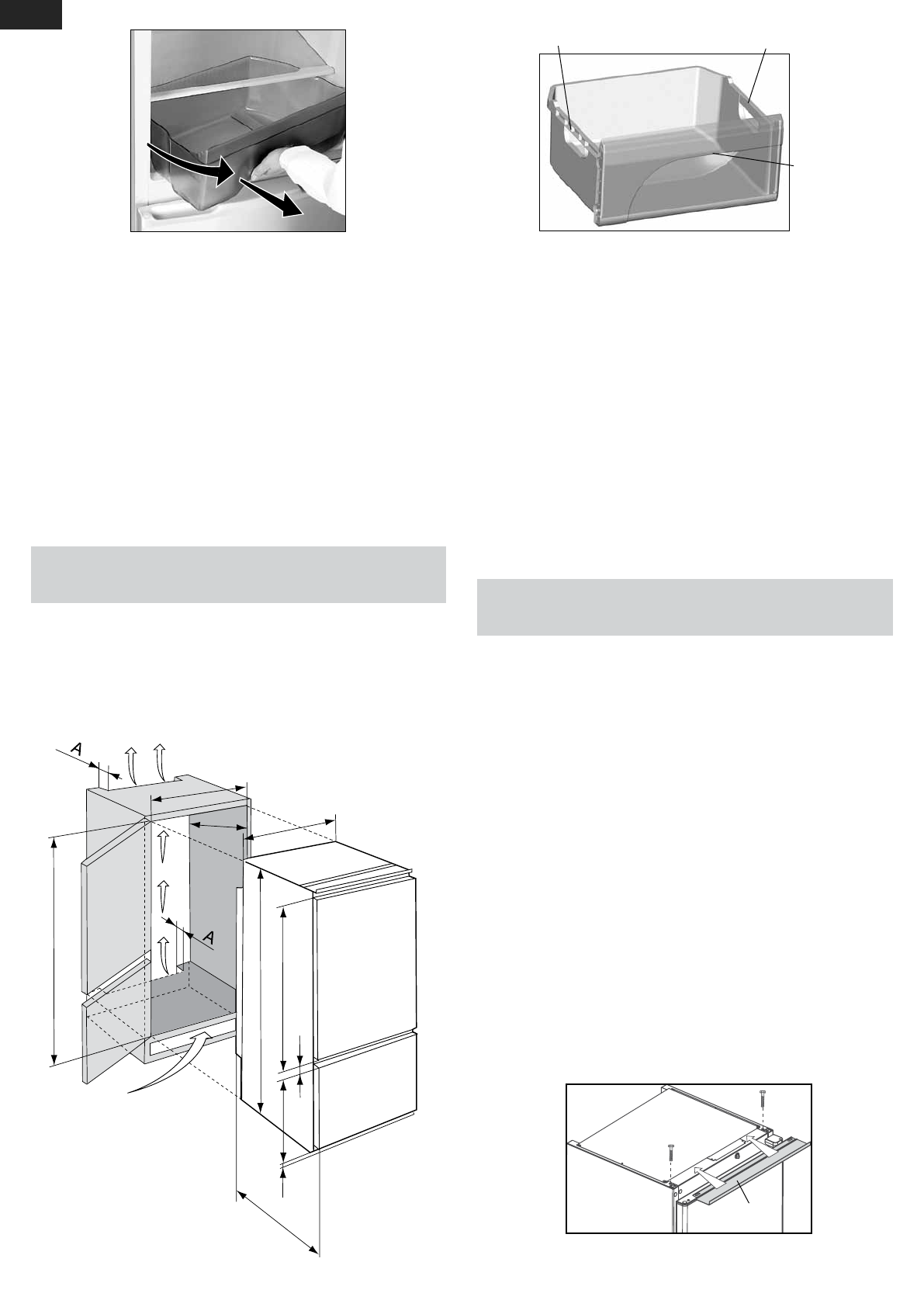 A

A