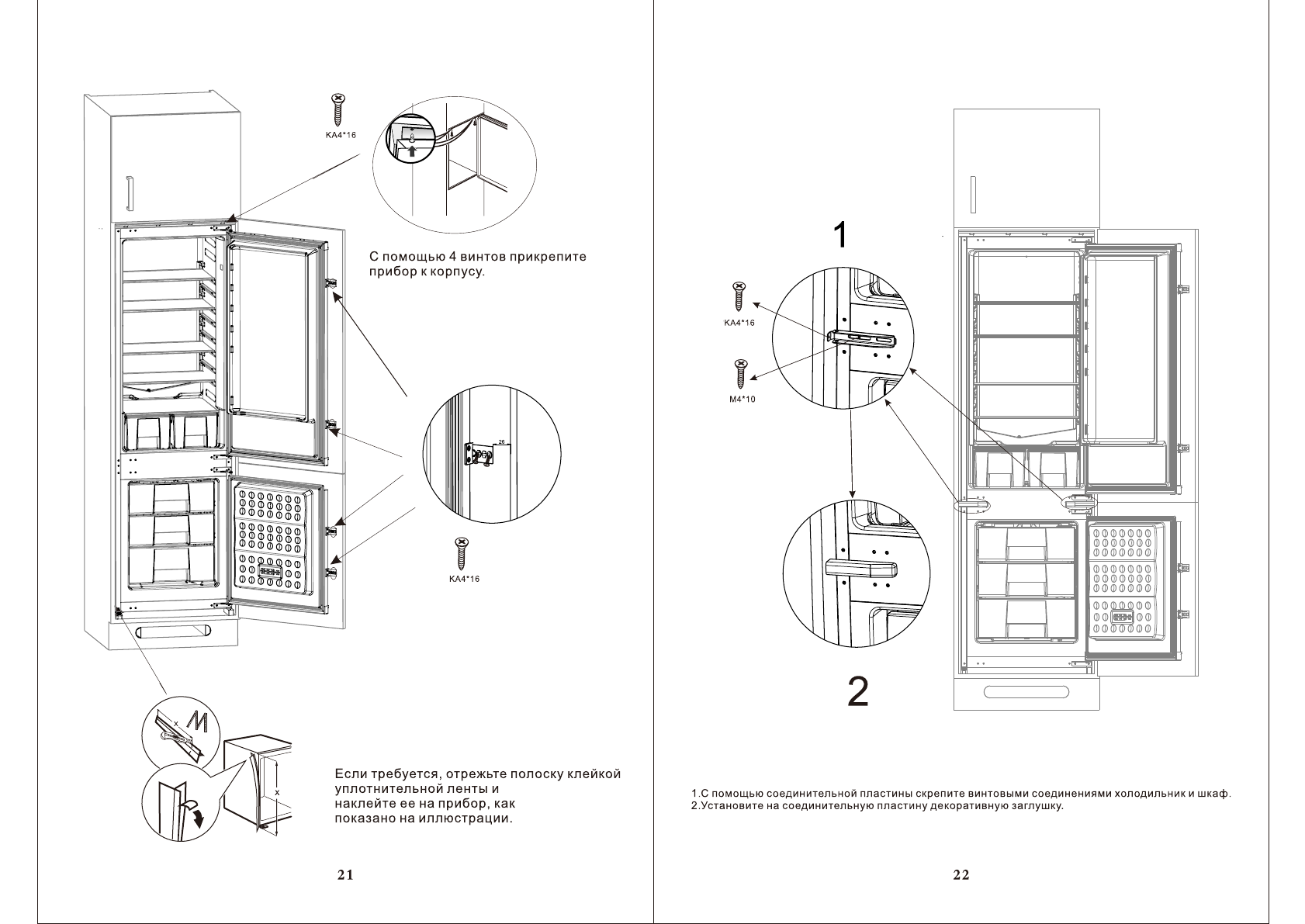 KA4*16

4

С помощью 4 винтов прикрепите прибор к корпусу.

26

KA4*16

x

x

Если требуется, отрежьте полоску клейкой уплотнительной ленты и наклейте ее на прибор, как показано на иллюстрации.

21

1

KA4*16

M4*10

2

1.С помощью соединительной пластины скрепите винтовыми соединениями холодильник и шкаф.
2.Установите на соединительную пластину декоративную заглушку.

22