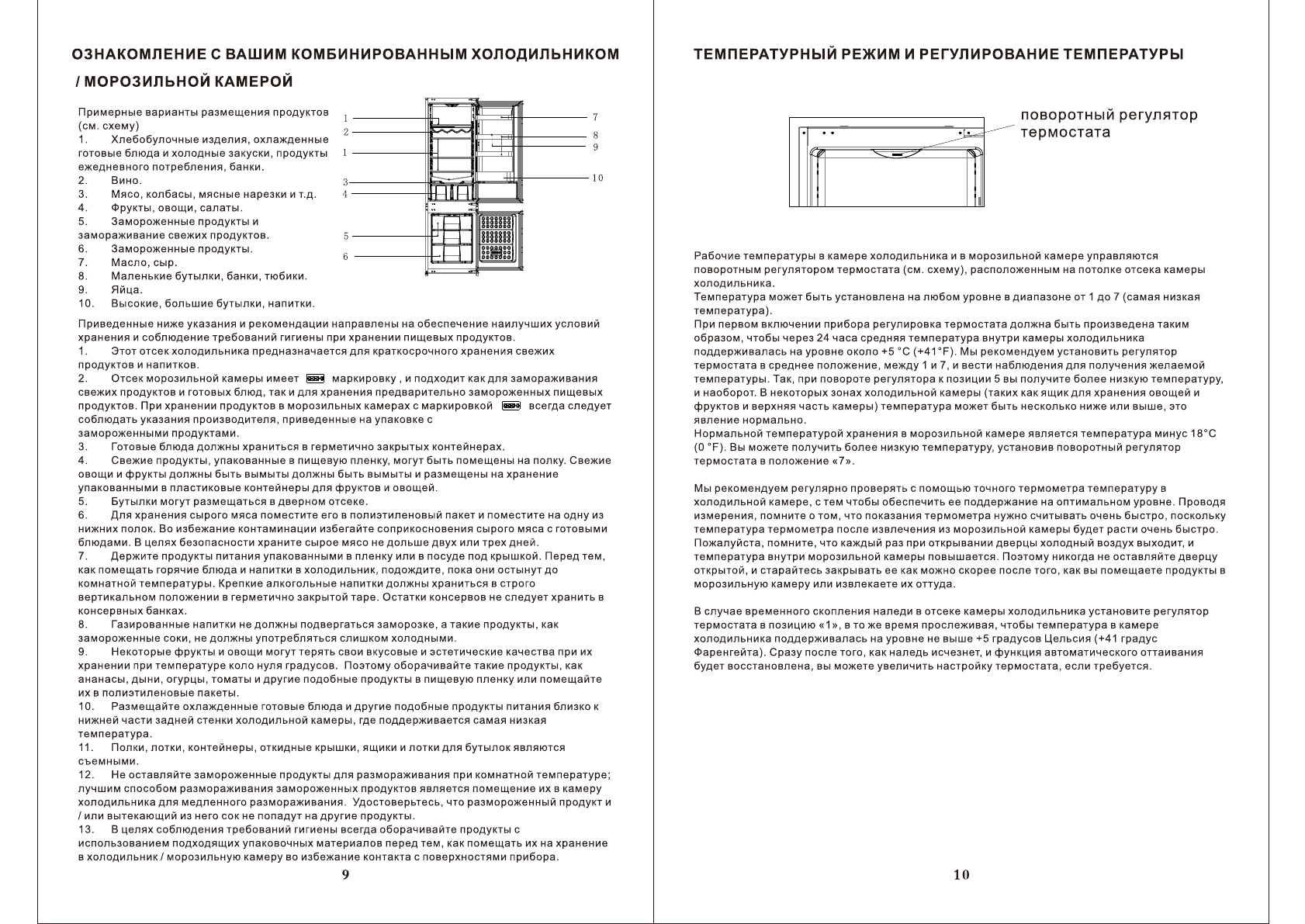 ОЗНАКОМЛЕНИЕ С ВАШИМ КОМБИНИРОВАННЫМ ХОЛОДИЛЬНИКОМ / МОРОЗИЛЬНОЙ КАМЕРОЙ

Примерные варианты размещения продуктов (см. схему)
1. Хлебобулочные изделия, охлажденные готовые блюда и холодные закуски, продукты ежедневного потребления, банки.
2. Вино.
3. Мясо, колбасы, мясные нарезки и т.д.
4. Фрукты, овощи, салаты.
5. Замороженные продукты и замораживание свежих продуктов.
6. Замороженные продукты.
7. Масло, сыр.
8. Маленькие бутылки, банки, тюбики.
9. Яйца.
10. Высокие, большие бутылки, напитки.

1
2
1
3
4
5
6
7
8
9
10

Приведенные ниже указания и рекомендации направлены на обеспечение наилучших условий хранения и соблюдение требований гигиены при хранении пищевых продуктов.
1. Этот отсек холодильника предназначается для краткосрочного хранения свежих продуктов и напитков.
2. Отсек морозильной камеры имеет маркировку , и подходит как для замораживания свежих продуктов и готовых блюд, так и для хранения предварительно замороженных пищевых продуктов. При хранении продуктов в морозильных камерах с маркировкой всегда следует соблюдать указания производителя, приведенные на упаковке с замороженными продуктами.
3. Готовые блюда должны храниться в герметично закрытых контейнерах.
4. Свежие продукты, упакованные в пищевую пленку, могут быть помещены на полку. Свежие овощи и фрукты должны быть вымыты должны быть вымыты и размещены на хранение упакованными в пластиковые контейнеры для фруктов и овощей.
5. Бутылки могут размещаться в дверном отсеке.
6. Для хранения сырого мяса поместите его в полиэтиленовый пакет и поместите на одну из нижних полок. Во избежание контаминации избегайте соприкосновения сырого мяса с готовыми блюдами. В целях безопасности храните сырое мясо не дольше двух или трех дней.
7. Держите продукты питания упакованными в пленку или в посуде под крышкой. Перед тем, как помещать горячие блюда и напитки в холодильник, подождите, пока они остынут до комнатной температуры. Крепкие алкогольные напитки должны храниться в строго вертикальном положении в герметично закрытой таре. Остатки консервов не следует хранить в консервных банках.
8. Газированные напитки не должны подвергаться заморозке, а такие продукты, как замороженные соки, не должны употребляться слишком холодными.
9. Некоторые фрукты и овощи могут терять свои вкусовые и эстетические качества при их хранении при температуре коло нуля градусов. Поэтому оборачивайте такие продукты, как ананасы, дыни, огурцы, томаты и другие подобные продукты в пищевую пленку или помещайте их в полиэтиленовые пакеты.
10. Размещайте охлажденные готовые блюда и другие подобные продукты питания близко к нижней части задней стенки холодильной камеры, где поддерживается самая низкая температура.
11. Полки, лотки, контейнеры, откидные крышки, ящики и лотки для бутылок являются съемными.
12. Не оставляйте замороженные продукты для размораживания при комнатной температуре; лучшим способом размораживания замороженных продуктов является помещение их в камеру холодильника для медленного размораживания. Удостоверьтесь, что размороженный продукт и / или вытекающий из него сок не попадут на другие продукты.
13. В целях соблюдения требований гигиены всегда оборачивайте продукты с использованием подходящих упаковочных материалов перед тем, как помещать их на хранение в холодильник / морозильную камеру во избежание контакта с поверхностями прибора.

9

ТЕМПЕРАТУРНЫЙ РЕЖИМ И РЕГУЛИРОВАНИЕ ТЕМПЕРАТУРЫ

поворотный регулятор термостата

Рабочие температуры в камере холодильника и в морозильной камере управляются поворотным регулятором термостата (см. схему), расположенным на потолке отсека камеры холодильника.
Температура может быть установлена на любом уровне в диапазоне от 1 до 7 (самая низкая температура).
При первом включении прибора регулировка термостата должна быть произведена таким образом, чтобы через 24 часа средняя температура внутри камеры холодильника поддерживалась на уровне около +5 °C (+41°F). Мы рекомендуем установить регулятор термостата в среднее положение, между 1 и 7, и вести наблюдения для получения желаемой температуры. Так, при повороте регулятора к позиции 5 вы получите более низкую температуру, и наоборот. В некоторых зонах холодильной камеры (таких как ящик для хранения овощей и фруктов и верхняя часть камеры) температура может быть несколько ниже или выше, это явление нормально.
Нормальной температурой хранения в морозильной камере является температура минус 18°C (0 °F). Вы можете получить более низкую температуру, установив поворотный регулятор термостата в положение «7».

Мы рекомендуем регулярно проверять с помощью точного термометра температуру в холодильной камере, с тем чтобы обеспечить ее поддержание на оптимальном уровне. Проводя измерения, помните о том, что показания термометра нужно считывать очень быстро, поскольку температура термометра после извлечения из морозильной камеры будет расти очень быстро. Пожалуйста, помните, что каждый раз при открывании дверцы холодный воздух выходит, и температура внутри морозильной камеры повышается. Поэтому никогда не оставляйте дверцу открытой, и старайтесь закрывать ее как можно скорее после того, как вы помещаете продукты в морозильную камеру или извлекаете их оттуда.

В случае временного скопления наледи в отсеке камеры холодильника установите регулятор термостата в позицию «1», в то же время прослеживая, чтобы температура в камере холодильника поддерживалась на уровне не выше +5 градусов Цельсия (+41 градус Фаренгейта). Сразу после того, как наледь исчезнет, и функция автоматического оттаивания будет восстановлена, вы можете увеличить настройку термостата, если требуется.

10