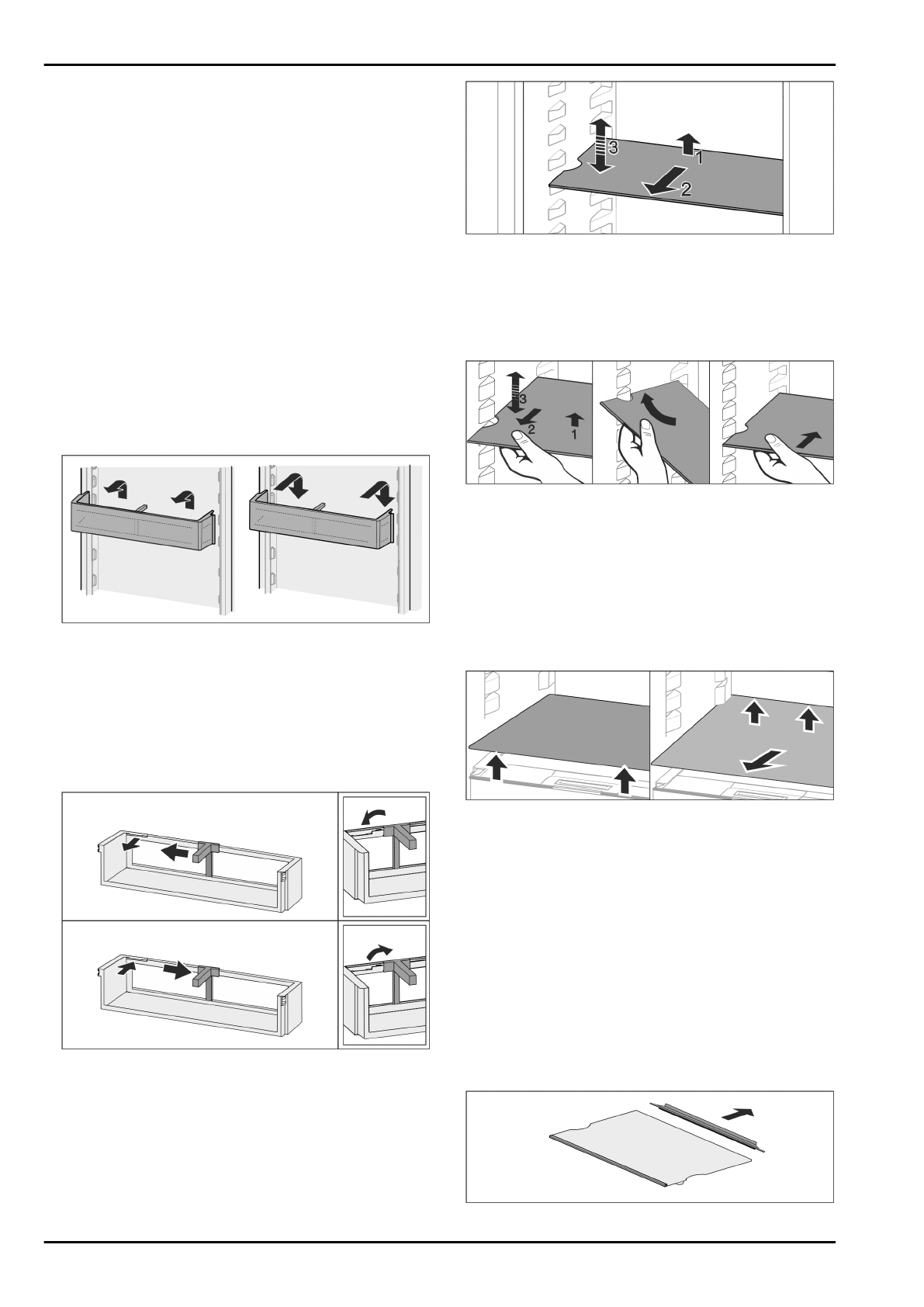 3
1
2

3
2
1