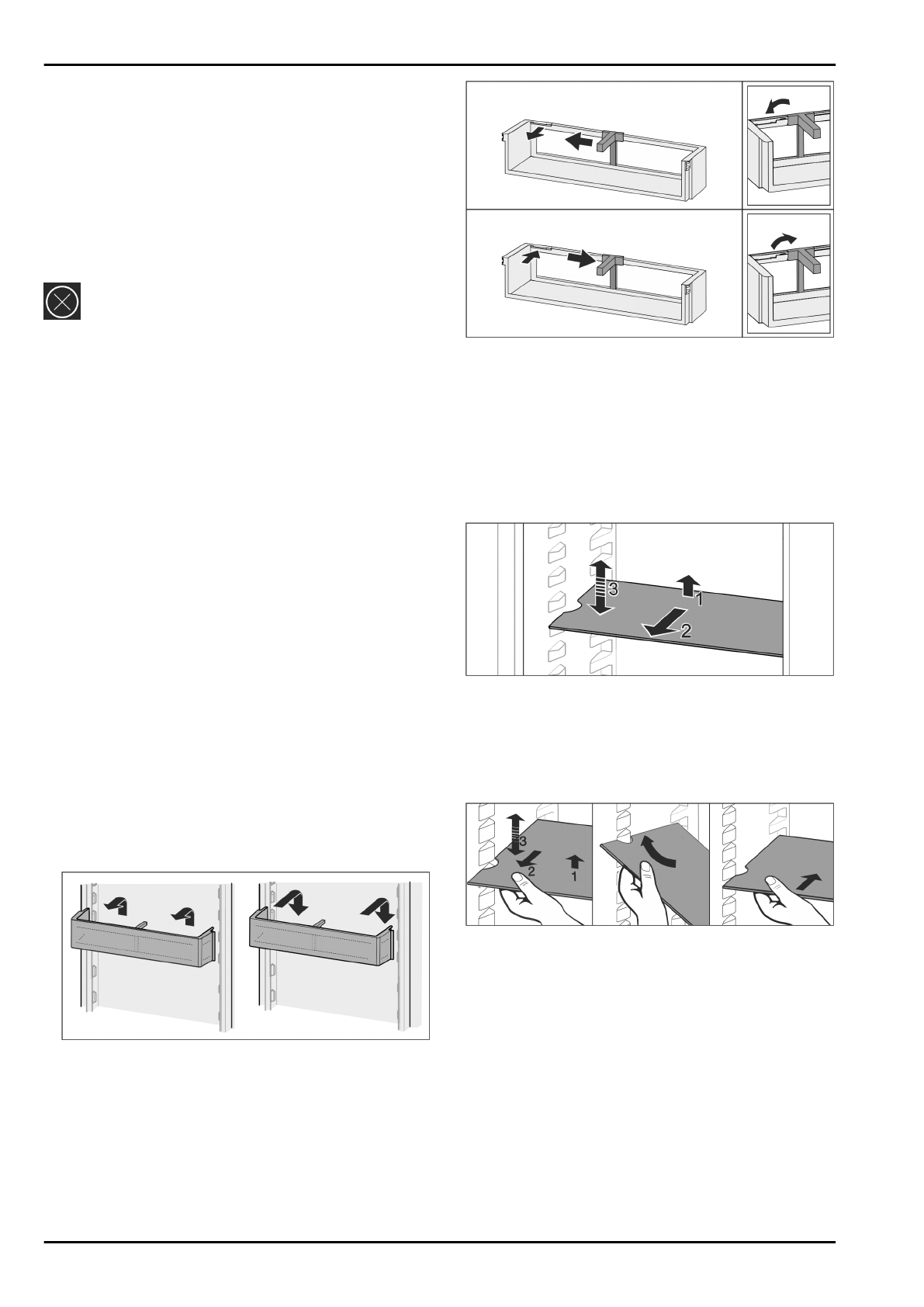 3
1
2
3
2
1