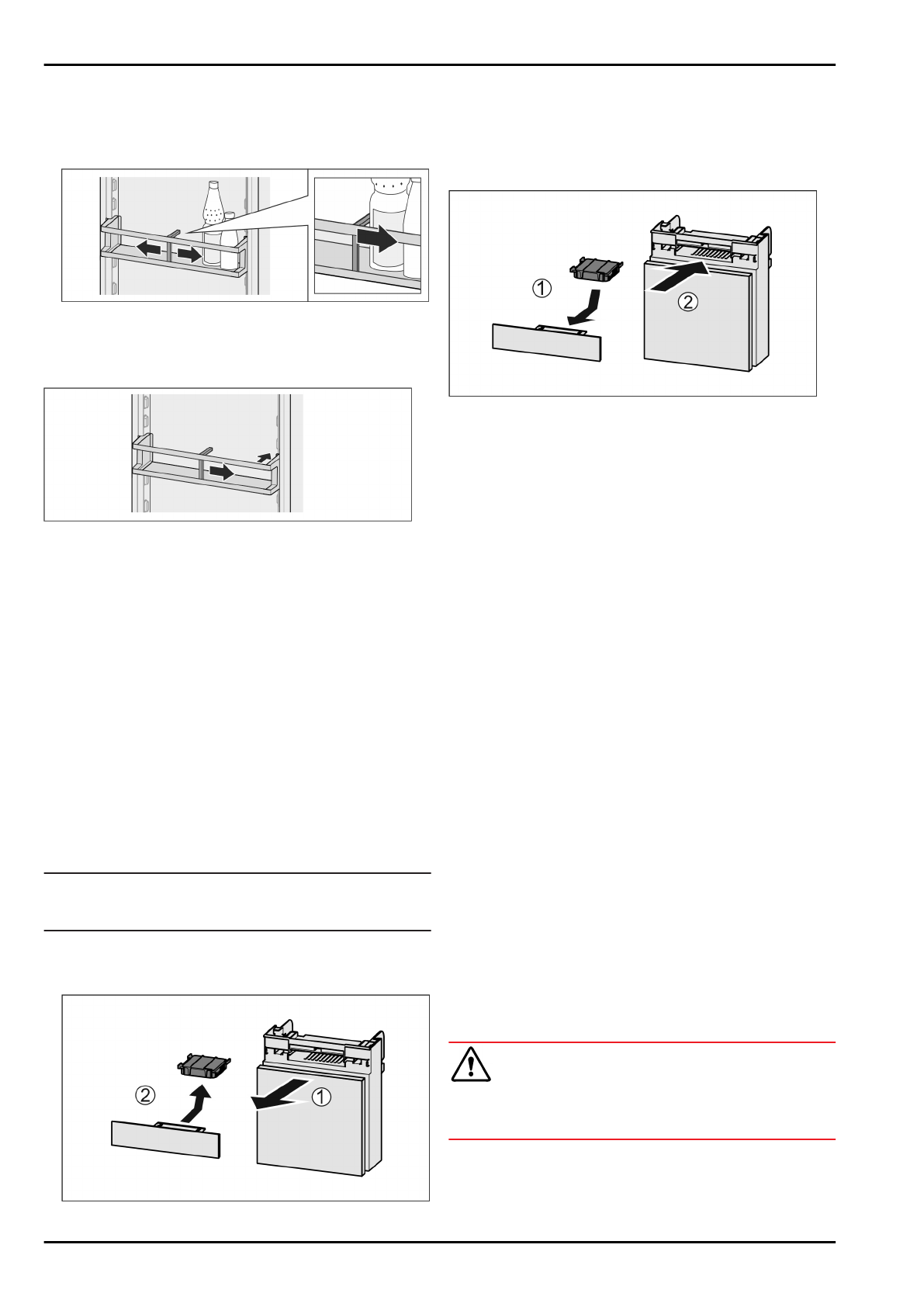 1

2

2

1