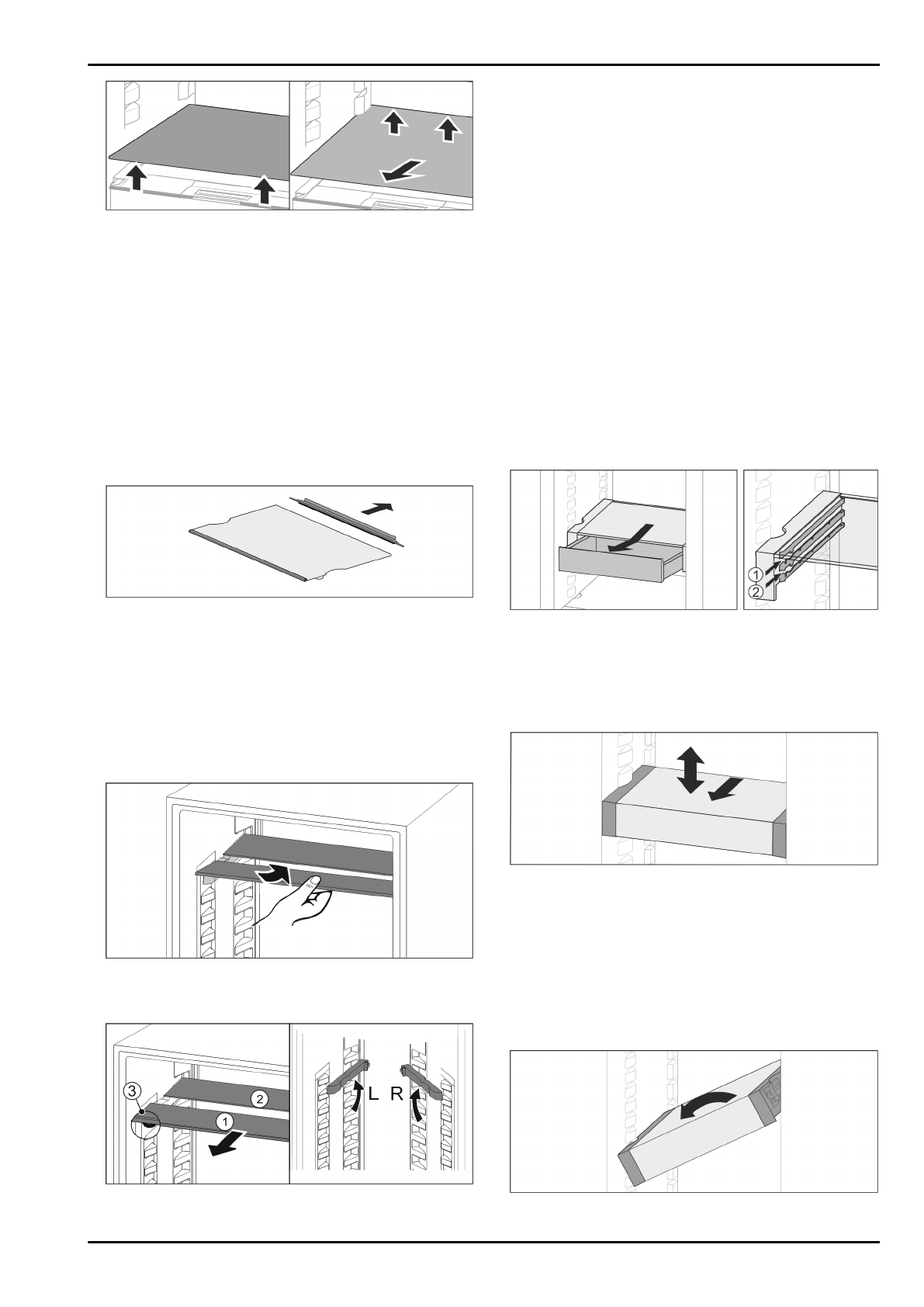 ①
②

③
②
①
L R